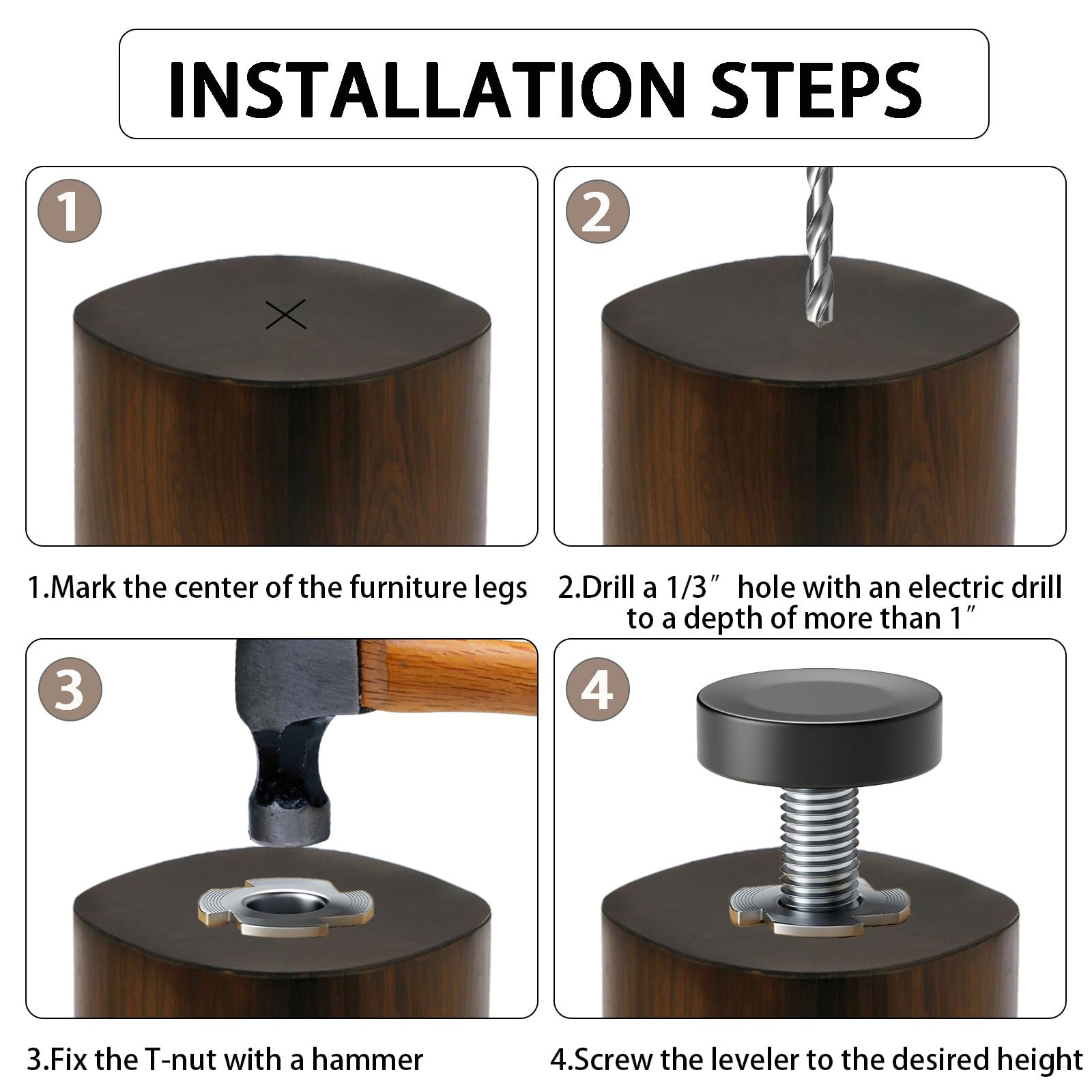 INSTALLATION STEPS

1

2

1.Mark the center of the furniture legs

2.Drill a 1/3″ hole with an electric drill to a depth of more than 1″

3

4

3.Fix the T-nut with a hammer

4.Screw the leveler to the desired height