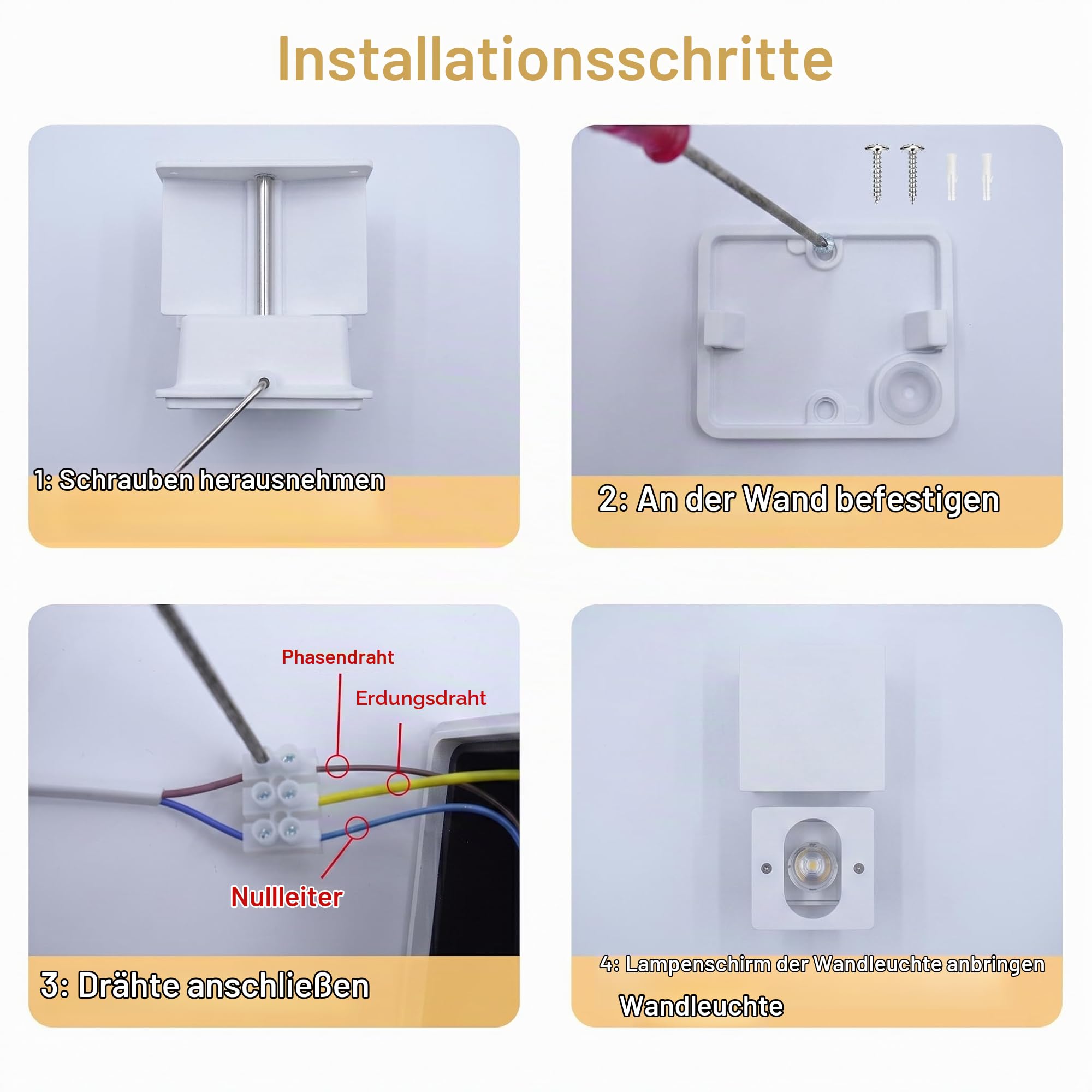 Installationsschritte

1: Schrauben herausnehmen

2: An der Wand befestigen

Phasendraht

Erdungsdraht

Nullleiter

3: Drähte anschließen

4: Lampenschirm der Wandleuchte anbringen

Wandleuchte