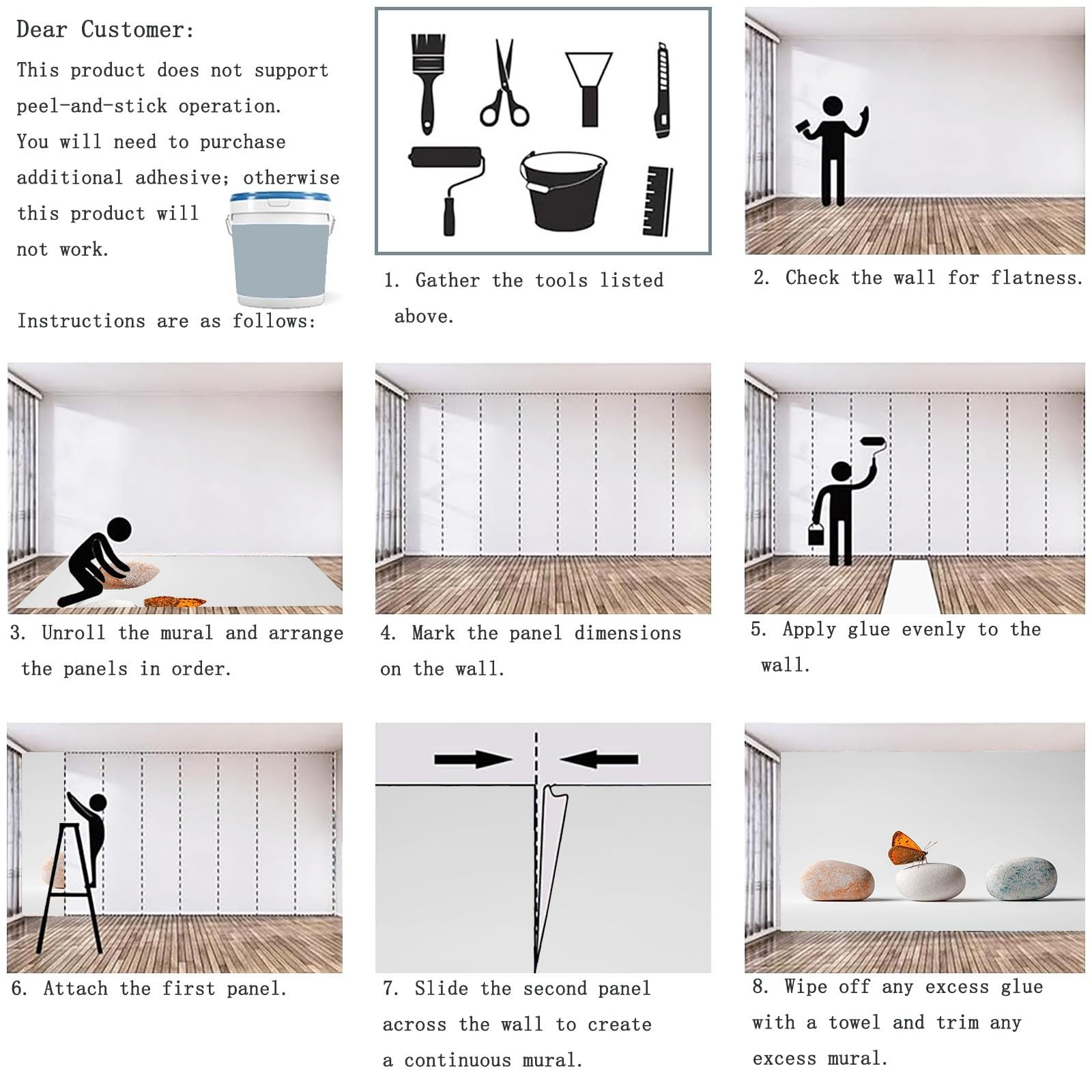 Dear Customer:

This product does not support peel-and-stick operation. You will need to purchase additional adhesive; otherwise this product will not work.

Instructions are as follows:

1. Gather the tools listed above.

2. Check the wall for flatness.

3. Unroll the mural and arrange the panels in order.

4. Mark the panel dimensions on the wall.

5. Apply glue evenly to the wall.

6. Attach the first panel.

7. Slide the second panel across the wall to create a continuous mural.

8. Wipe off any excess glue with a towel and trim any excess mural.