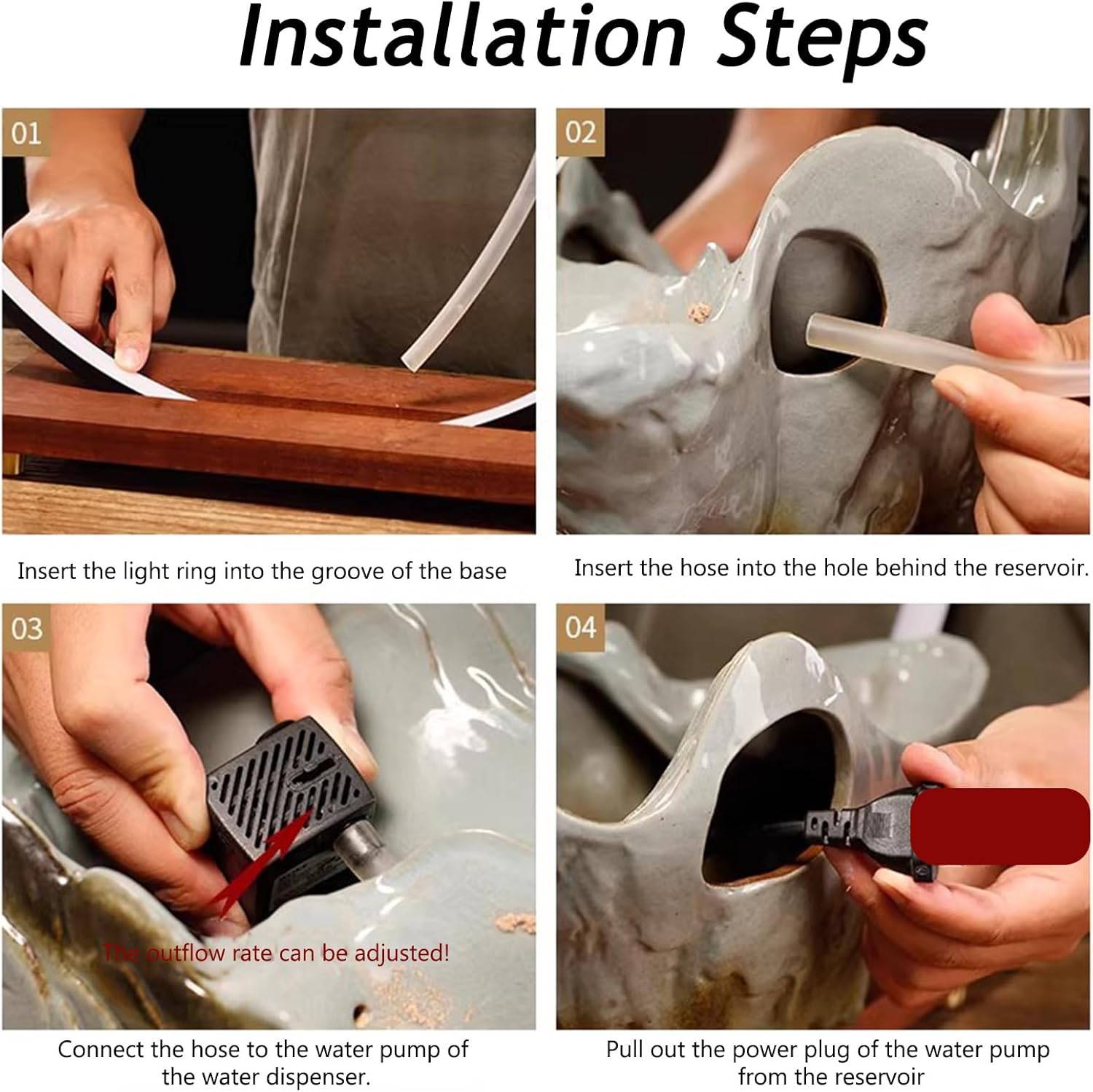 Installation Steps

01

Insert the light ring into the groove of the base

02

Insert the hose into the hole behind the reservoir.

03

The outflow rate can be adjusted!

Connect the hose to the water pump of the water dispenser.

04

Pull out the power plug of the water pump from the reservoir