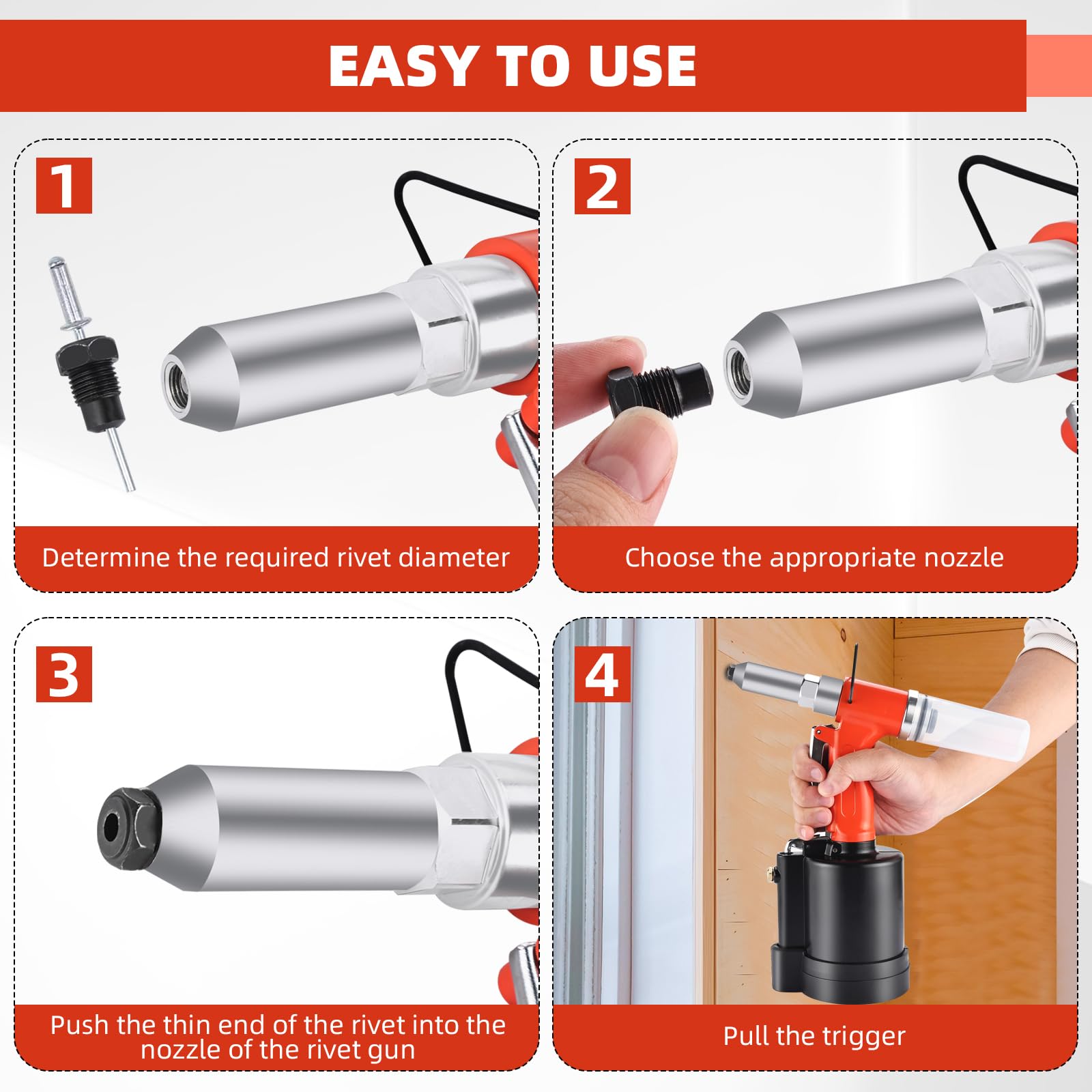 EASY TO USE

1

Determine the required rivet diameter

2

Choose the appropriate nozzle

3

Push the thin end of the rivet into the nozzle of the rivet gun

4

Pull the trigger