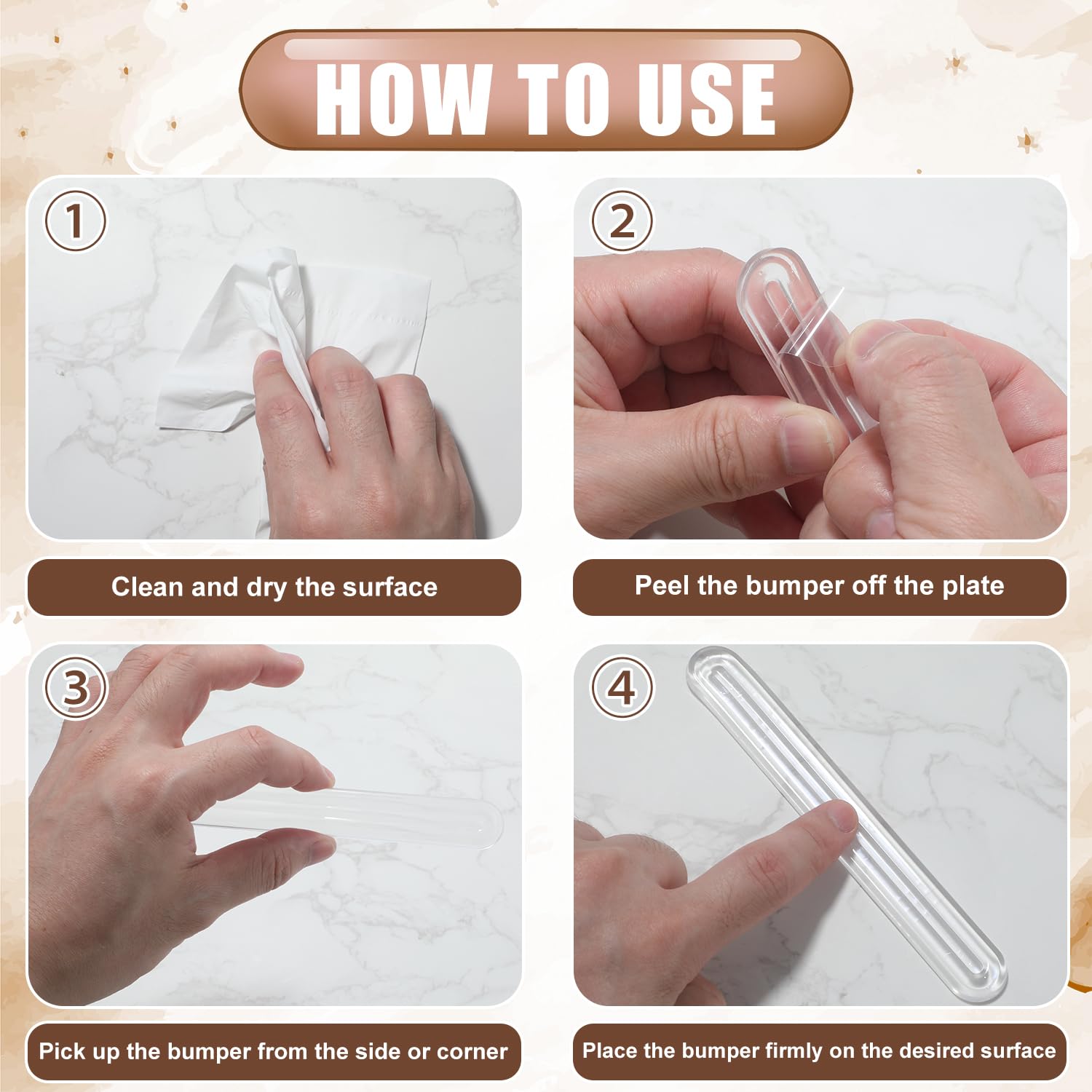 HOW TO USE

1

Clean and dry the surface

2

Peel the bumper off the plate

3

Pick up the bumper from the side or corner

4

Place the bumper firmly on the desired surface