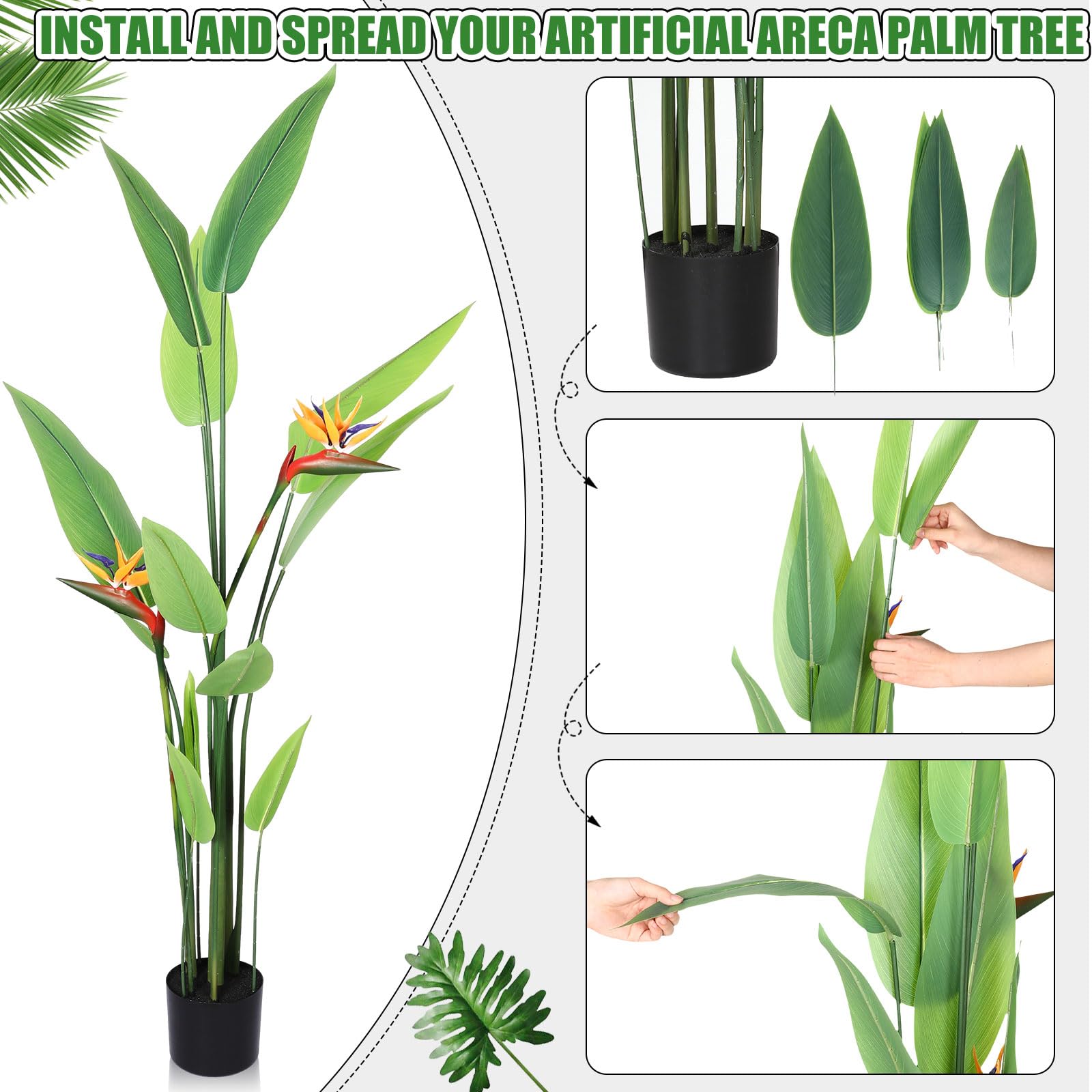 INSTALL AND SPREAD YOUR ARTIFICIAL ARECA PALM TREE