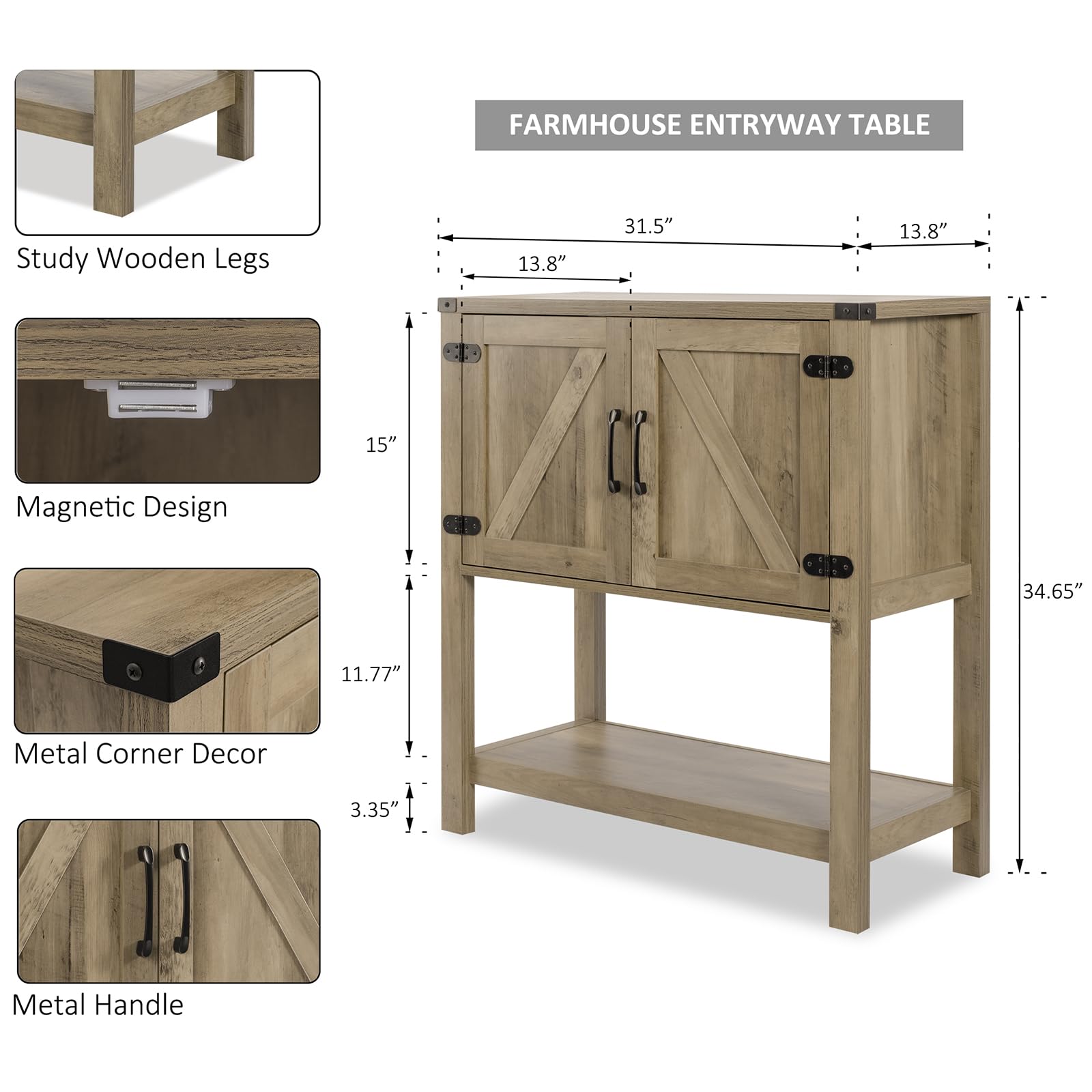 Study Wooden Legs

Magnetic Design

Metal Corner Decor

Metal Handle

FARMHOUSE ENTRYWAY TABLE

31.5”

13.8”

13.8”

15”

11.77”

3.35”

34.65”