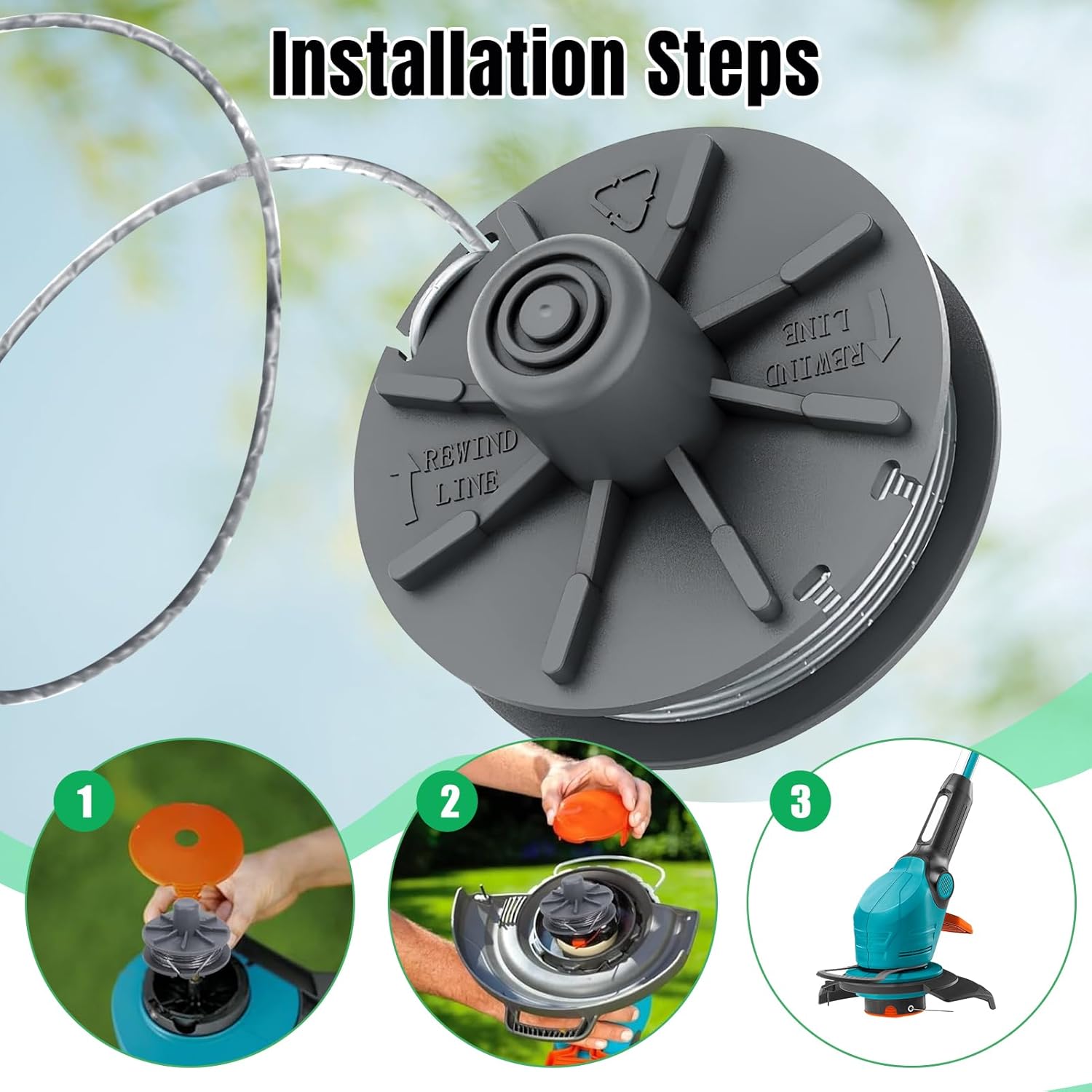 Installation Steps

REWIND LINE

REWIND LINE

1

2

3