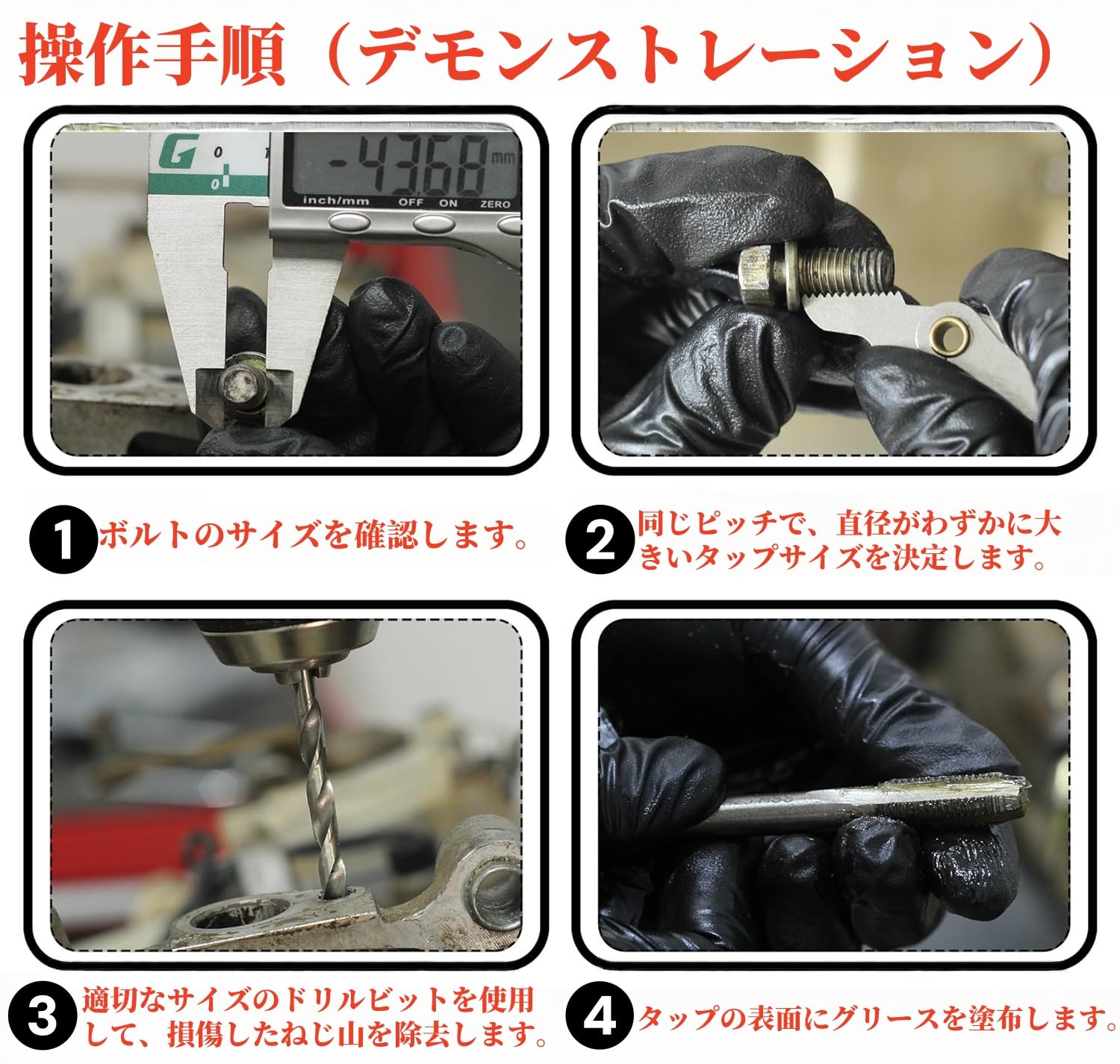 操作手順（デモンストレーション）

G 0 1
-43.68 mm
inch/mm OFF ON ZERO

1 ボルトのサイズを確認します。

2 同じピッチで、直径がわずかに大きいタップサイズを決定します。

3 適切なサイズのドリルビットを使用して、損傷したねじ山を除去します。

4 タップの表面にグリースを塗布します。