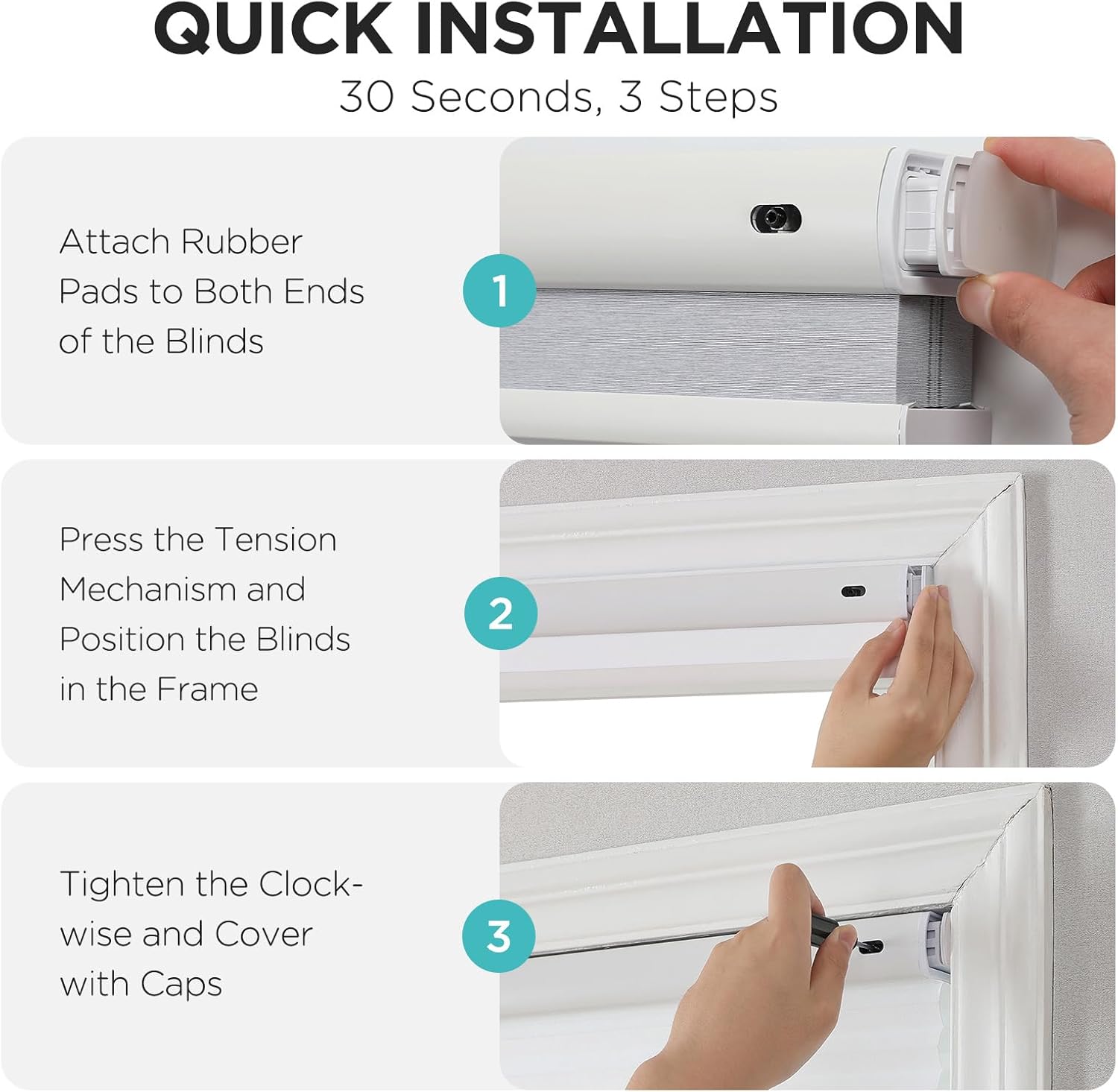 QUICK INSTALLATION
30 Seconds, 3 Steps

Attach Rubber Pads to Both Ends of the Blinds

1

Press the Tension Mechanism and Position the Blinds in the Frame

2

Tighten the Clockwise and Cover with Caps

3