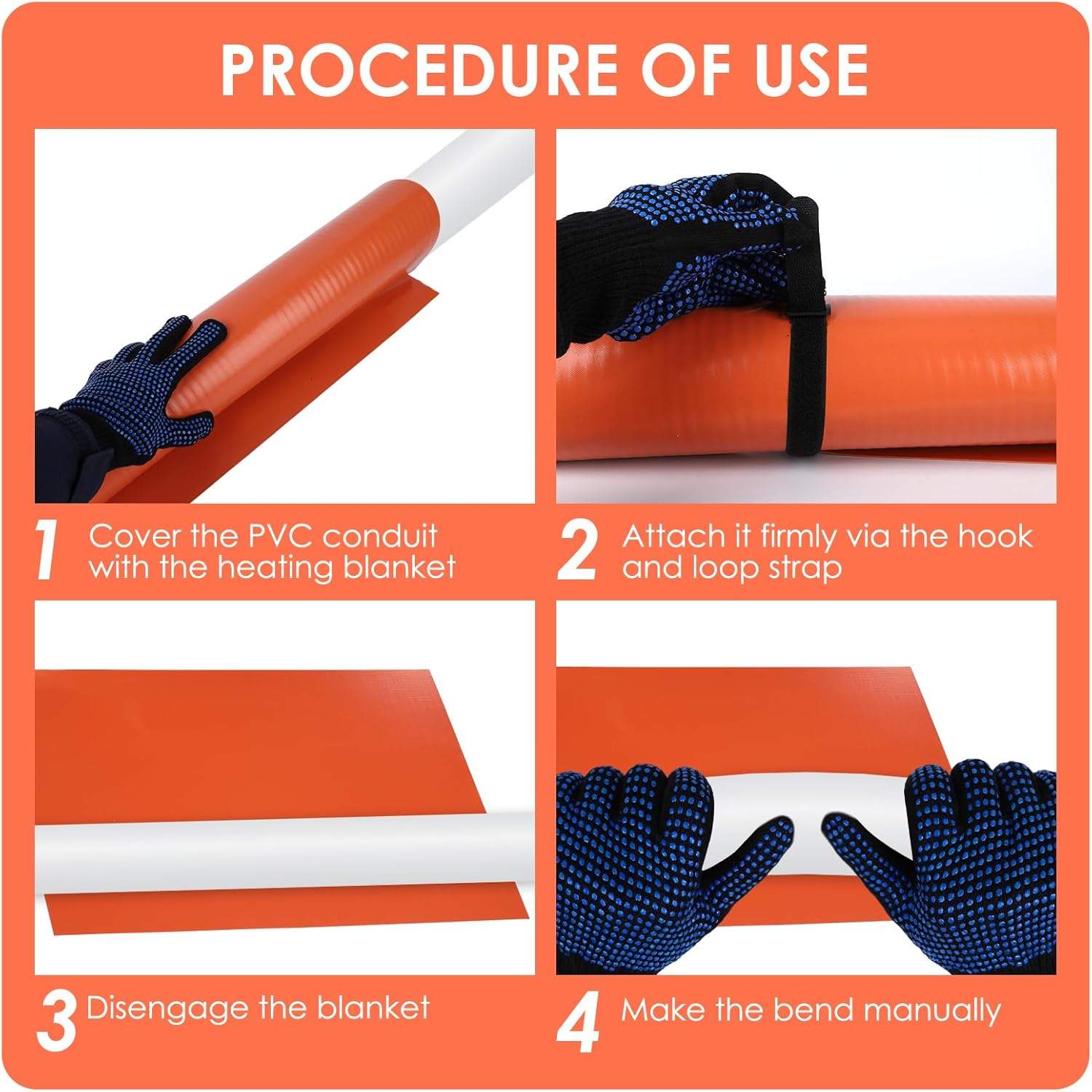 PROCEDURE OF USE

1 Cover the PVC conduit with the heating blanket

2 Attach it firmly via the hook and loop strap

3 Disengage the blanket

4 Make the bend manually