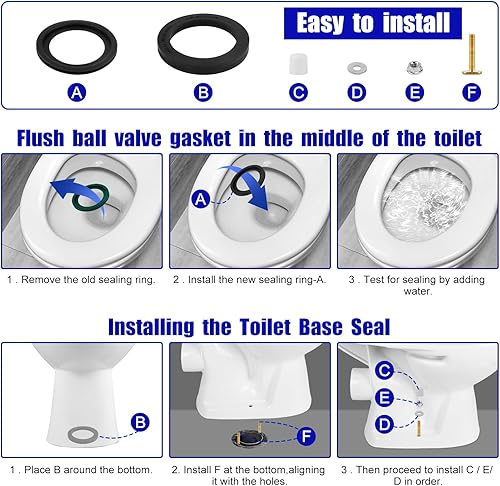 Easy to install

A B C D E F

Flush ball valve gasket in the middle of the toilet

A

1 . Remove the old sealing ring.

2 . Install the new sealing ring-A.

3 . Test for sealing by adding water.

Installing the Toilet Base Seal

B

F

C

E

D

1 . Place B around the bottom.

2. Install F at the bottom,aligning it with the holes.

3 . Then proceed to install C / E/ D in order.