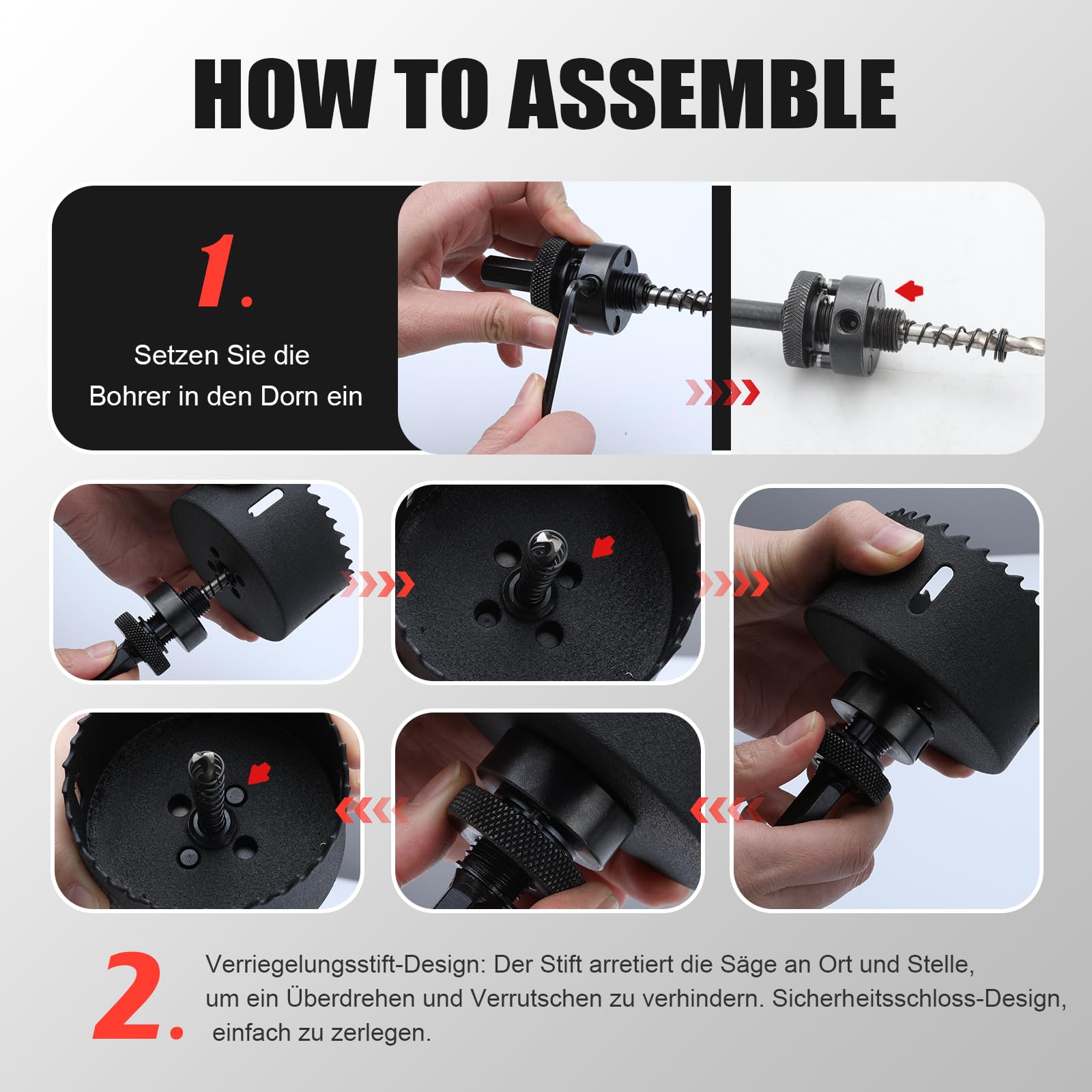 HOW TO ASSEMBLE

1.

Setzen Sie die Bohrer in den Dorn ein

2.

Verriegelungsstift-Design: Der Stift arretiert die Säge an Ort und Stelle, um ein Überdrehen und Verrutschen zu verhindern. Sicherheitsschloss-Design, einfach zu zerlegen.