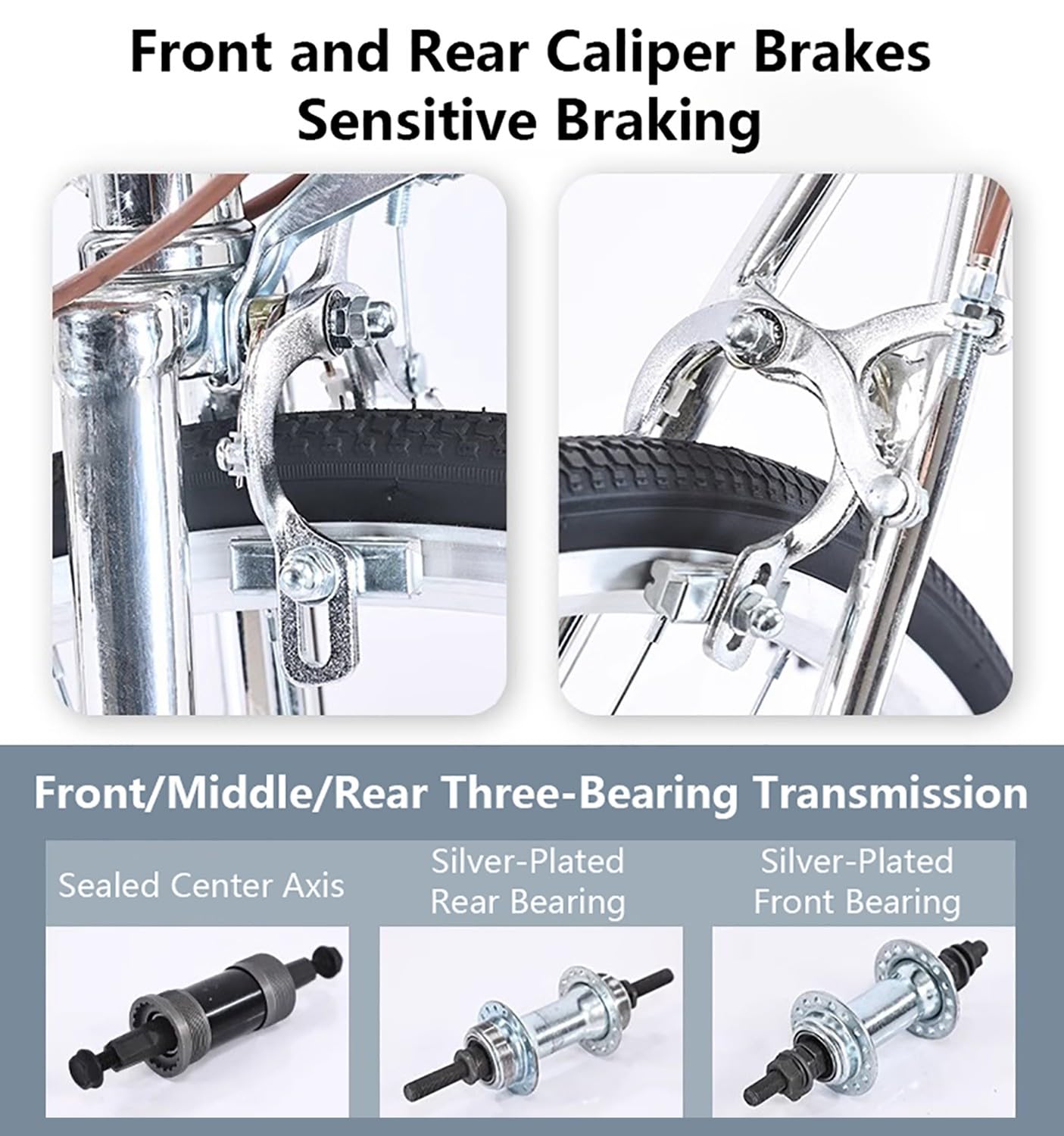 Front and Rear Caliper Brakes
Sensitive Braking

Front/Middle/Rear Three-Bearing Transmission

Sealed Center Axis

Silver-Plated Rear Bearing

Silver-Plated Front Bearing