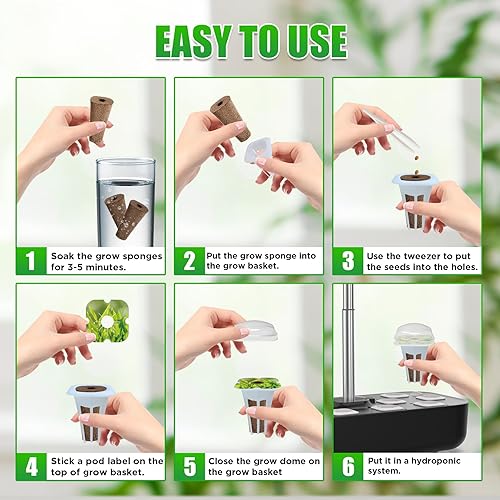 EASY TO USE

1 Soak the grow sponges for 3-5 minutes.

2 Put the grow sponge into the grow basket.

3 Use the tweezer to put the seeds into the holes.

4 Stick a pod label on the top of grow basket.

5 Close the grow dome on the grow basket

6 Put it in a hydroponic system.