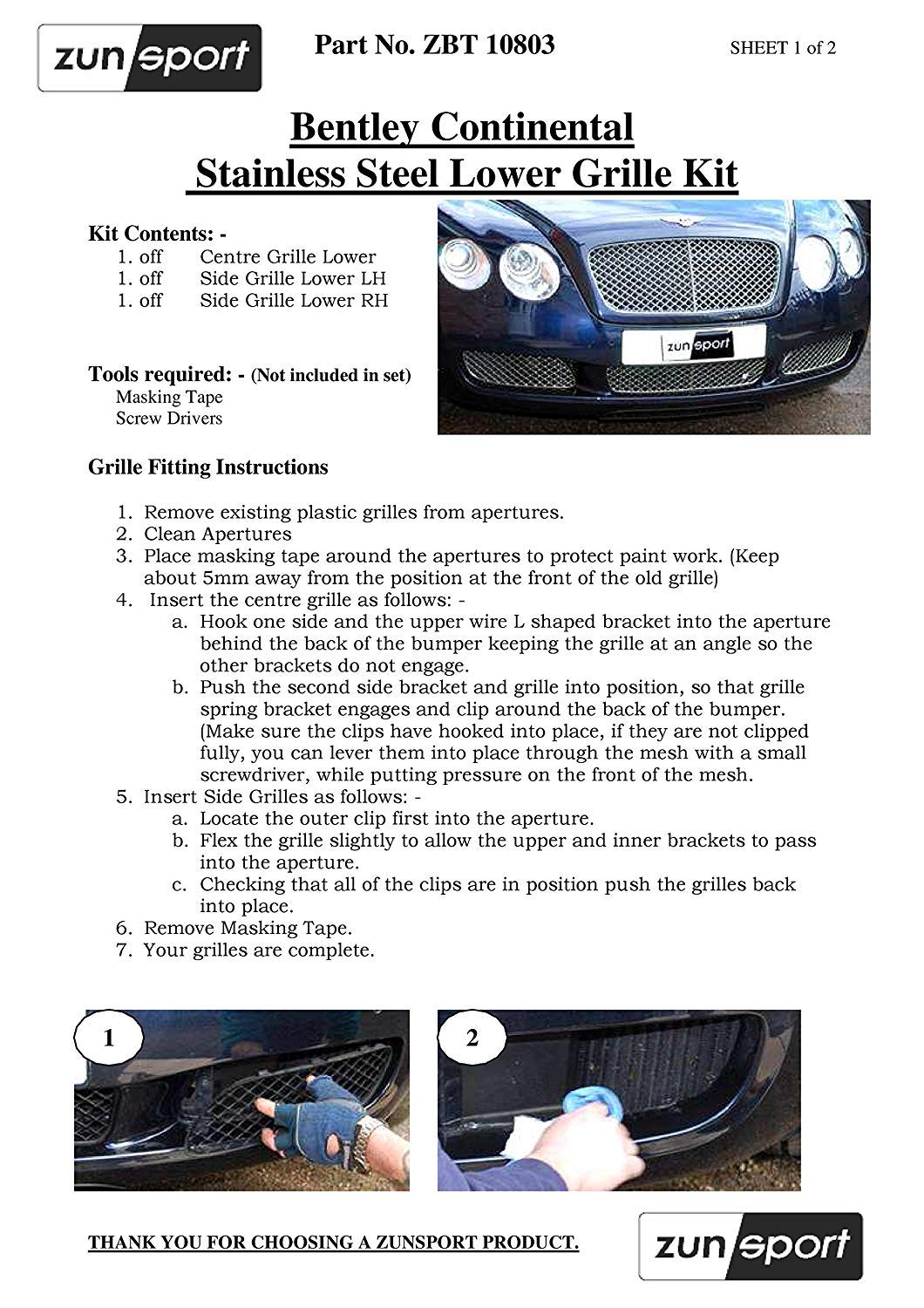 zunsport

Part No. ZBT 10803

SHEET 1 of 2

Bentley Continental
Stainless Steel Lower Grille Kit

Kit Contents: -
1. off Centre Grille Lower
1. off Side Grille Lower LH
1. off Side Grille Lower RH

zunsport

Tools required: - (Not included in set)
Masking Tape
Screw Drivers

Grille Fitting Instructions

1. Remove existing plastic grilles from apertures.
2. Clean Apertures
3. Place masking tape around the apertures to protect paint work. (Keep about 5mm away from the position at the front of the old grille)
4. Insert the centre grille as follows: -
a. Hook one side and the upper wire L shaped bracket into the aperture behind the back of the bumper keeping the grille at an angle so the other brackets do not engage.
b. Push the second side bracket and grille into position, so that grille spring bracket engages and clip around the back of the bumper. (Make sure the clips have hooked into place, if they are not clipped fully, you can lever them into place through the mesh with a small screwdriver, while putting pressure on the front of the mesh.
5. Insert Side Grilles as follows: -
a. Locate the outer clip first into the aperture.
b. Flex the grille slightly to allow the upper and inner brackets to pass into the aperture.
c. Checking that all of the clips are in position push the grilles back into place.
6. Remove Masking Tape.
7. Your grilles are complete.

1

2

THANK YOU FOR CHOOSING A ZUNSPORT PRODUCT.

zunsport