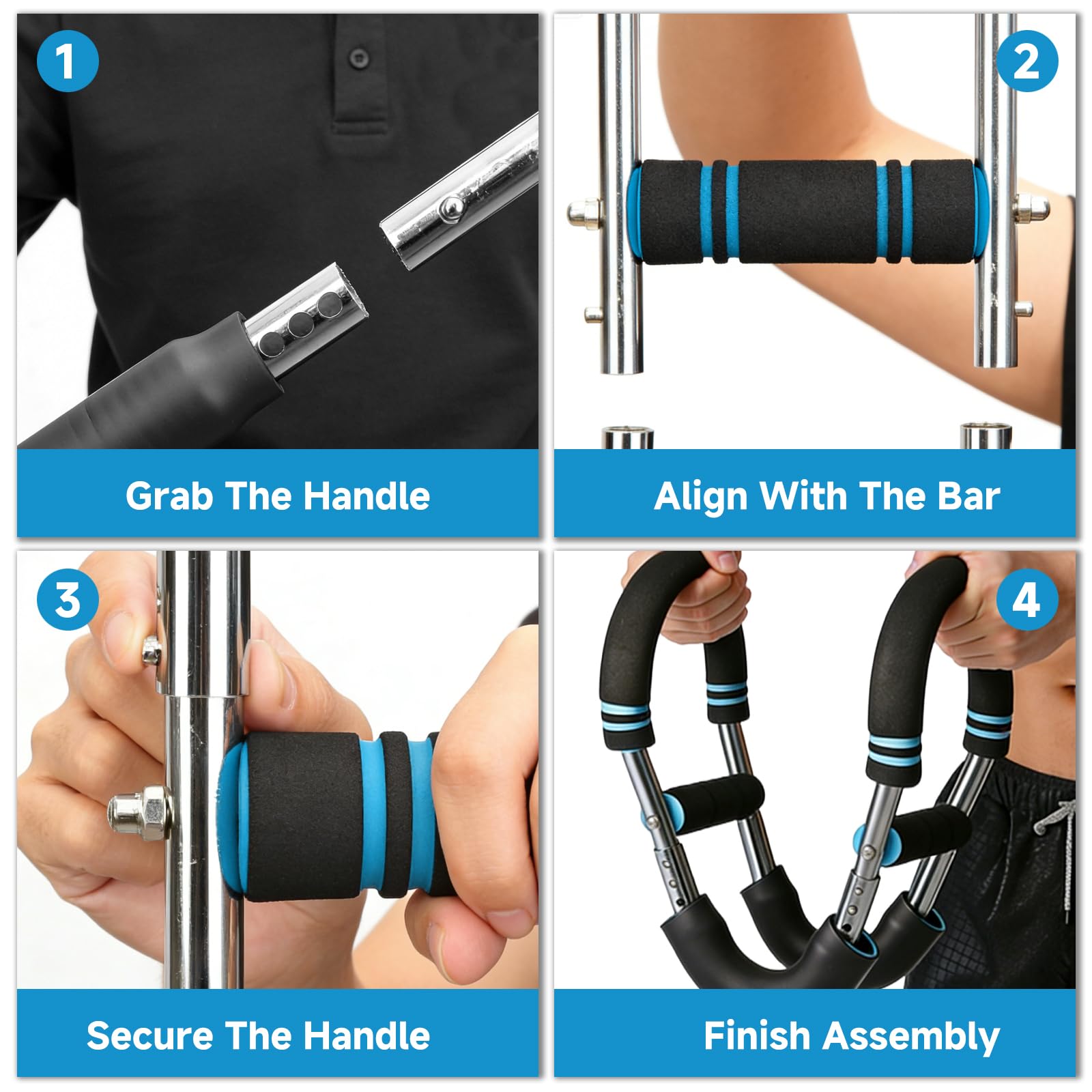 1

Grab The Handle

2

Align With The Bar

3

Secure The Handle

4

Finish Assembly