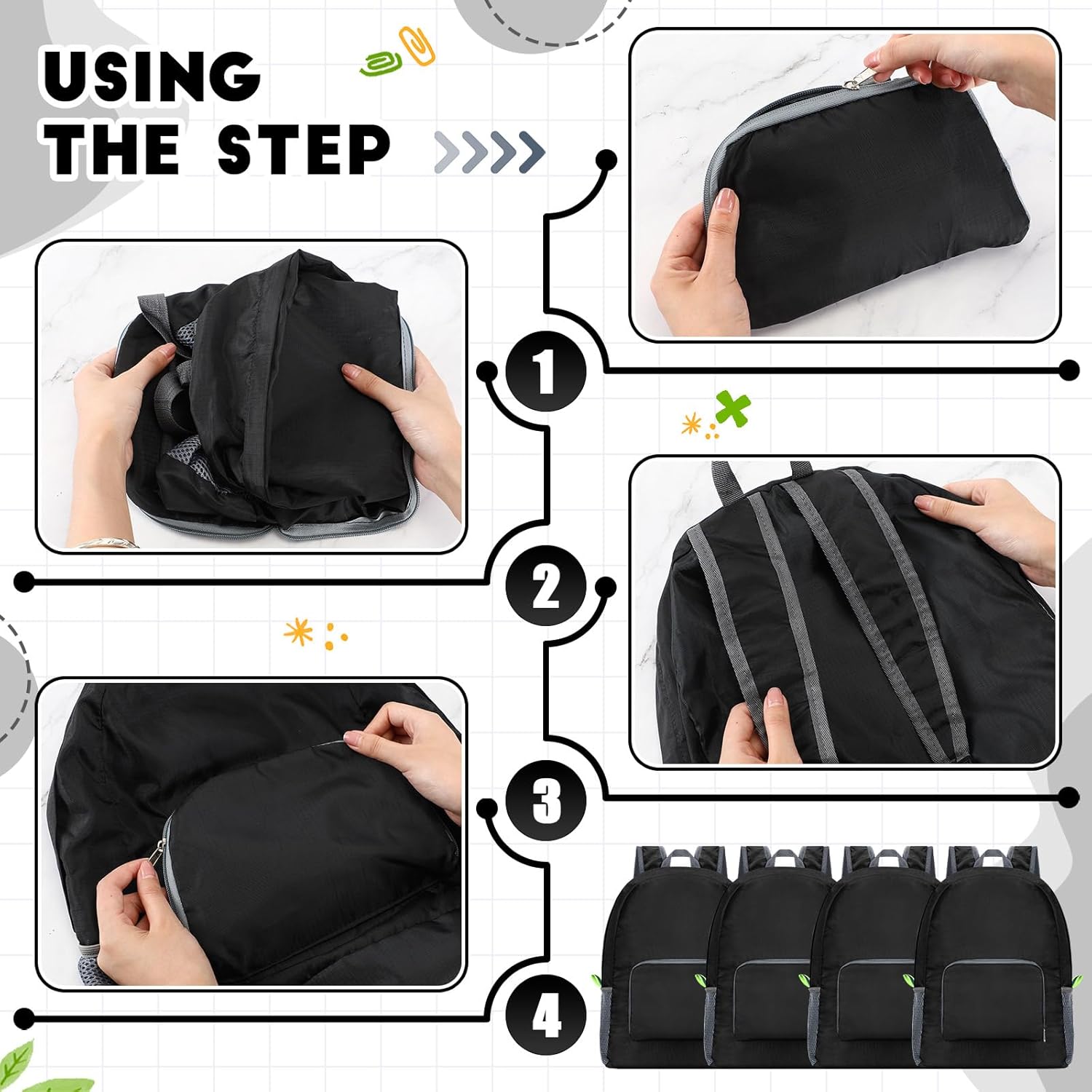 USING THE STEP

1

2

3

4