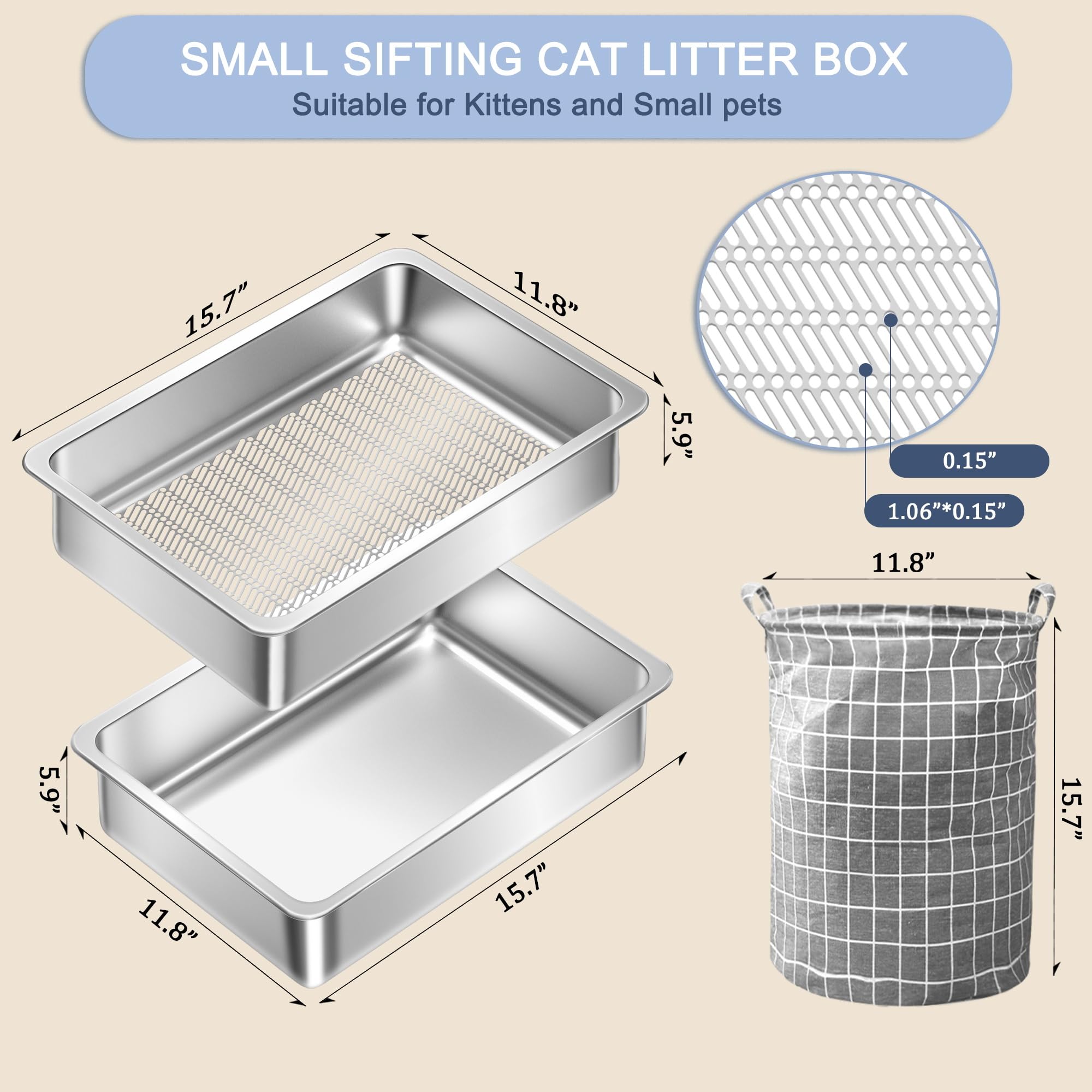 SMALL SIFTING CAT LITTER BOX
Suitable for Kittens and Small pets

15.7”
11.8”
5.9”

0.15”
1.06”*0.15”

11.8”
15.7”

5.9”
11.8”
15.7”