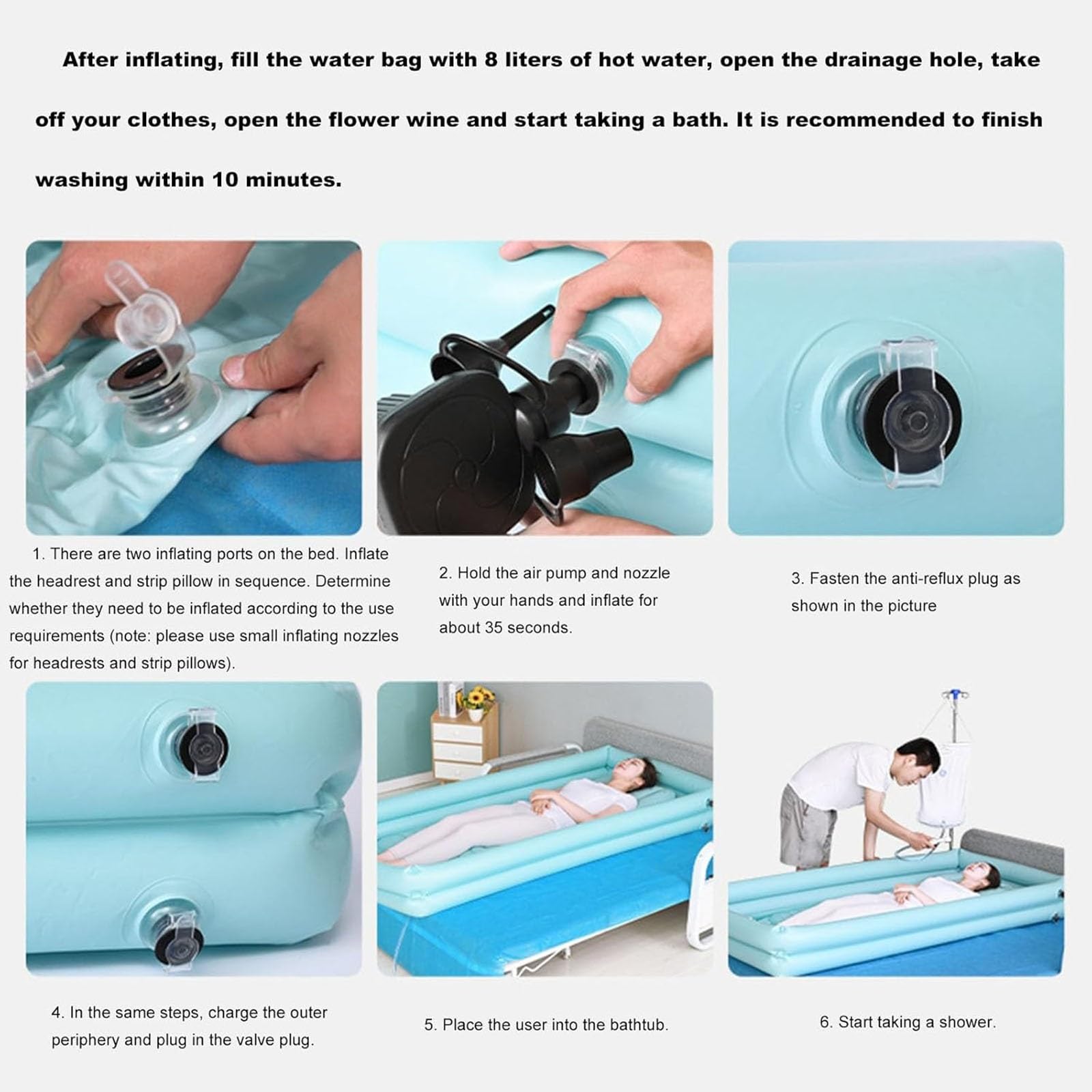 After inflating, fill the water bag with 8 liters of hot water, open the drainage hole, take off your clothes, open the flower wine and start taking a bath. It is recommended to finish washing within 10 minutes.

1. There are two inflating ports on the bed. Inflate the headrest and strip pillow in sequence. Determine whether they need to be inflated according to the use requirements (note: please use small inflating nozzles for headrests and strip pillows).

2. Hold the air pump and nozzle with your hands and inflate for about 35 seconds.

3. Fasten the anti-reflux plug as shown in the picture

4. In the same steps, charge the outer periphery and plug in the valve plug.

5. Place the user into the bathtub.

6. Start taking a shower.