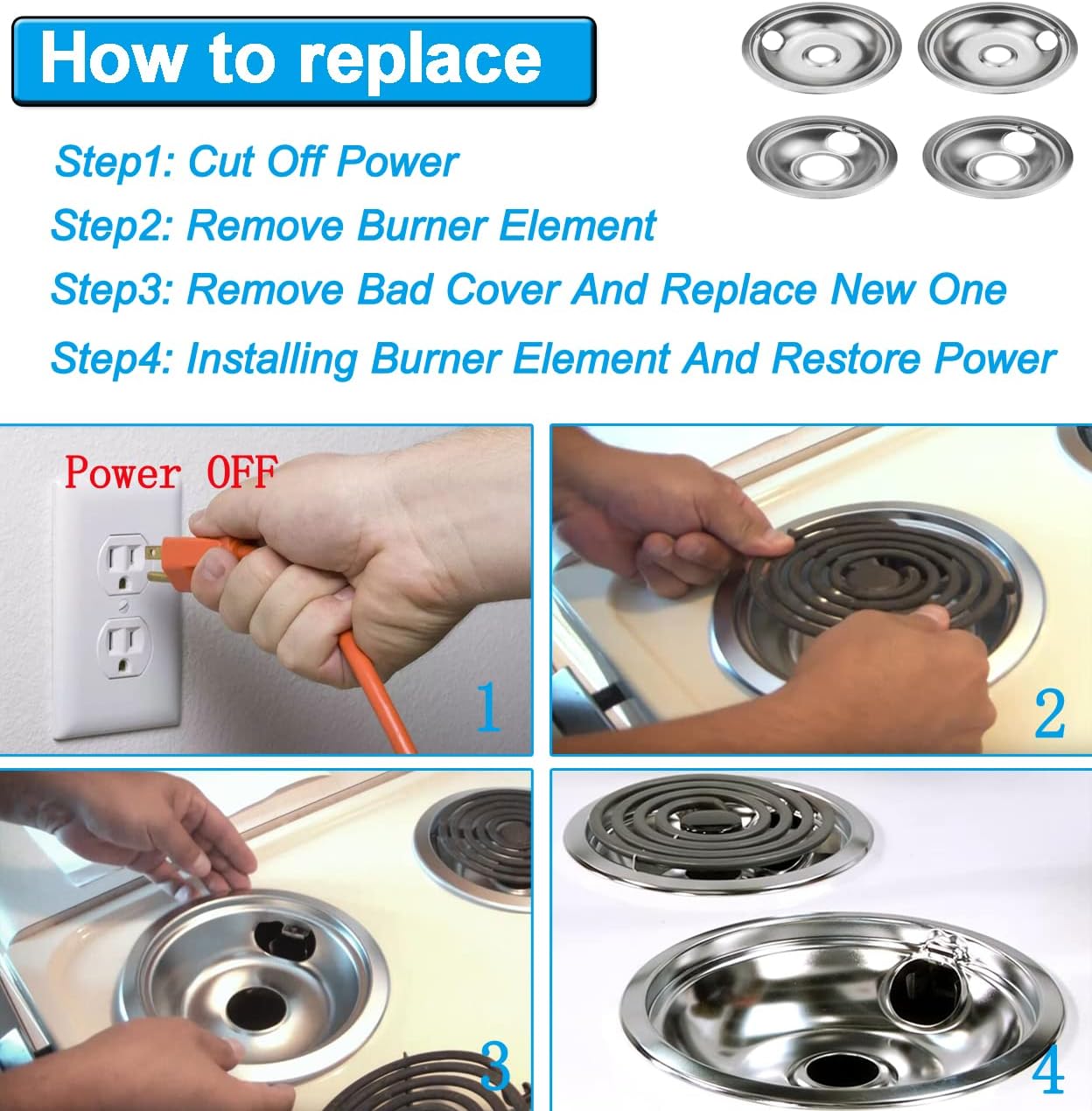 How to replace

Step1: Cut Off Power

Step2: Remove Burner Element

Step3: Remove Bad Cover And Replace New One

Step4: Installing Burner Element And Restore Power

Power OFF

1

2

3

4