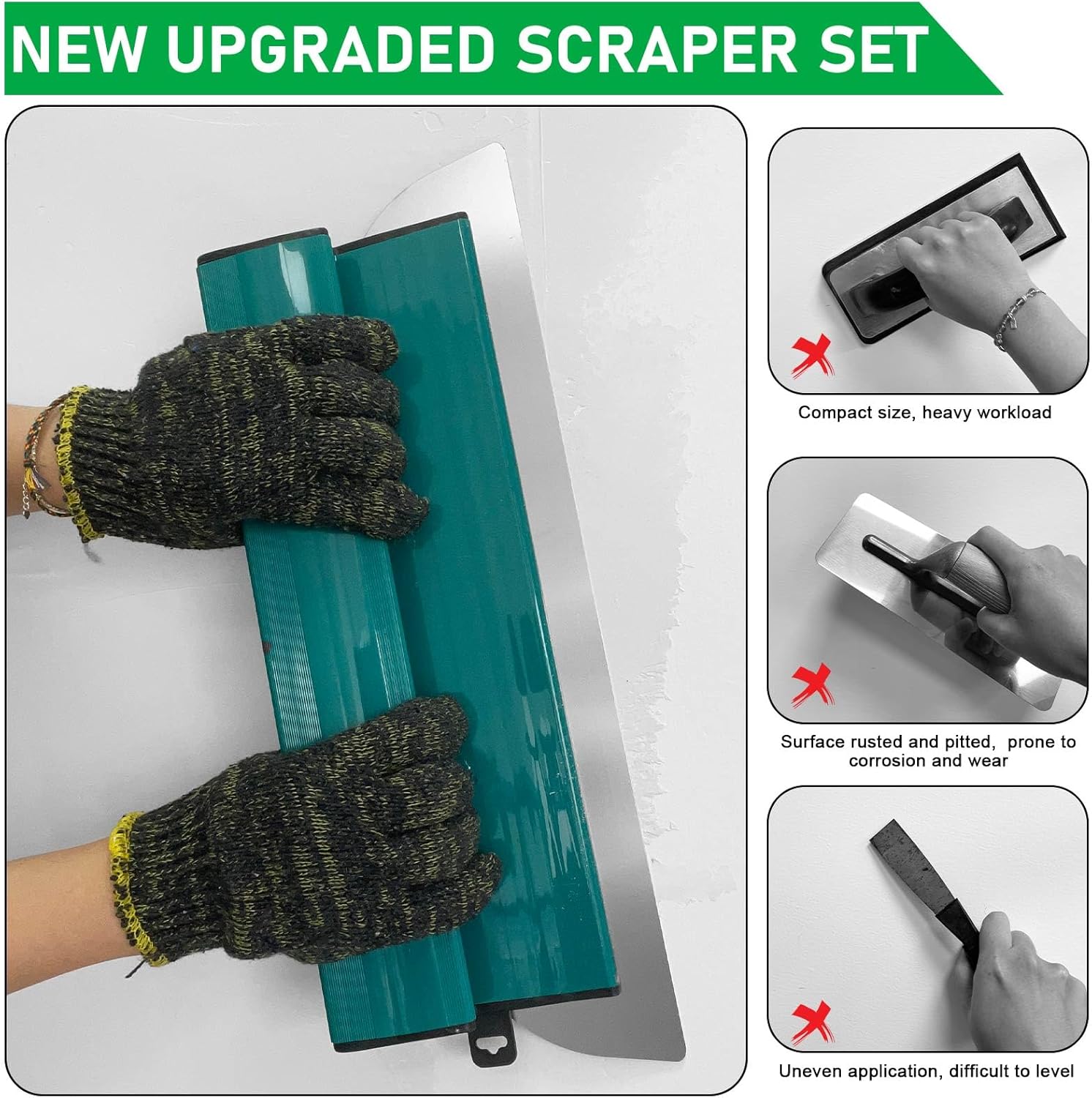 NEW UPGRADED SCRAPER SET

Compact size, heavy workload

Surface rusted and pitted, prone to corrosion and wear

Uneven application, difficult to level