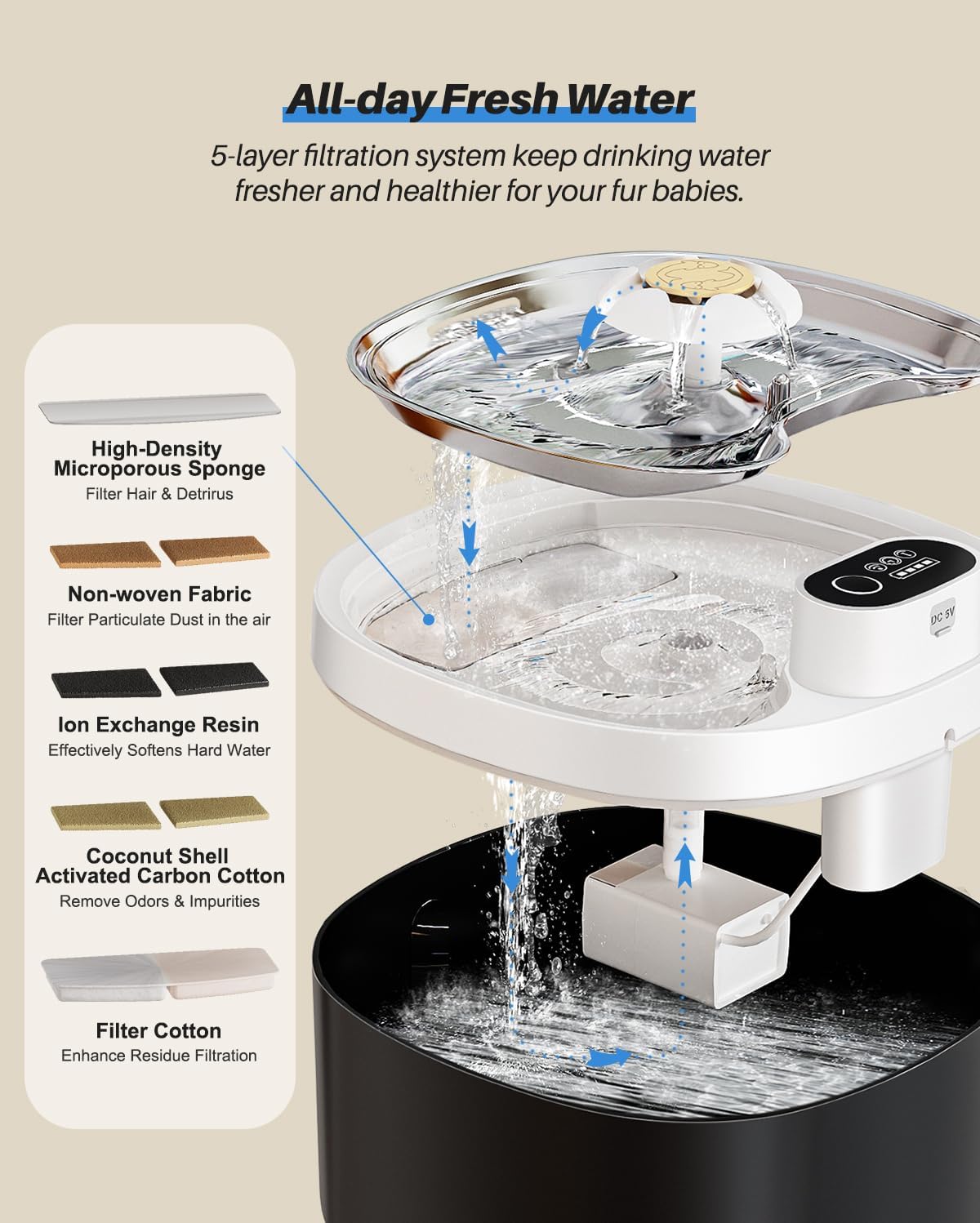 All-day Fresh Water

5-layer filtration system keep drinking water fresher and healthier for your fur babies.

High-Density Microporous Sponge
Filter Hair & Detrirus

Non-woven Fabric
Filter Particulate Dust in the air

Ion Exchange Resin
Effectively Softens Hard Water

Coconut Shell Activated Carbon Cotton
Remove Odors & Impurities

Filter Cotton
Enhance Residue Filtration

DC 5V