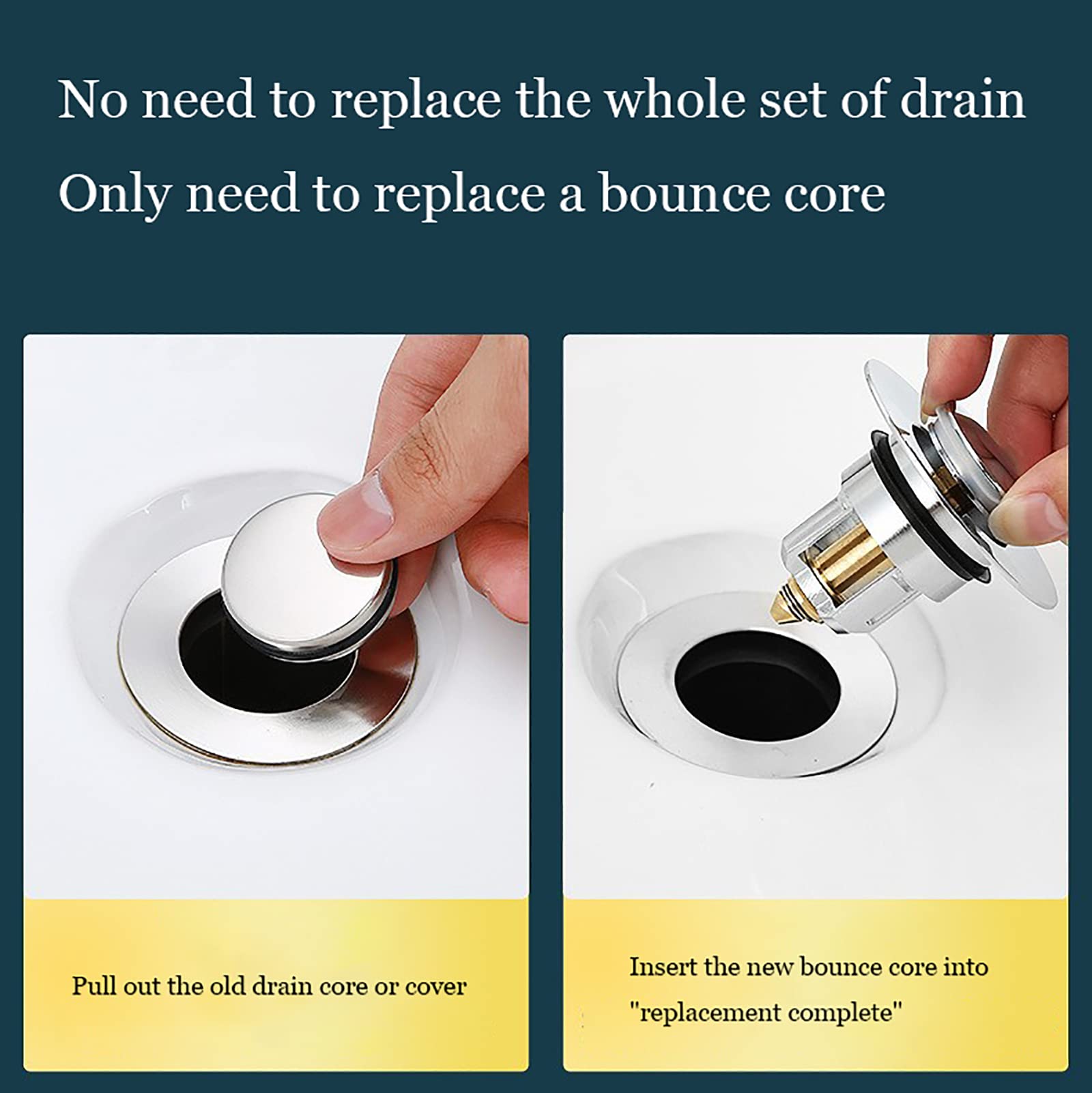 No need to replace the whole set of drain

Only need to replace a bounce core

Pull out the old drain core or cover

Insert the new bounce core into "replacement complete"