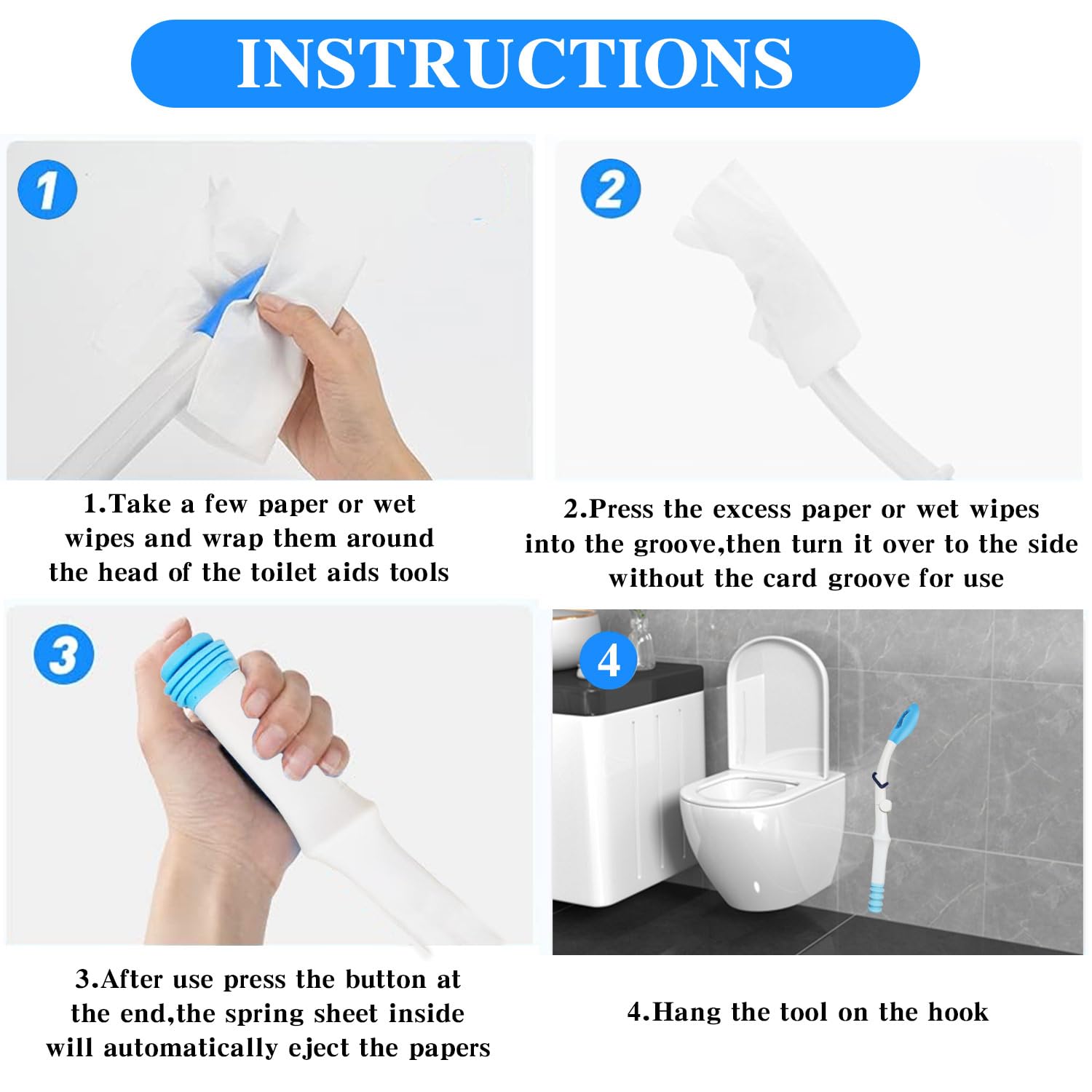 INSTRUCTIONS

1

1.Take a few paper or wet wipes and wrap them around the head of the toilet aids tools

2

2.Press the excess paper or wet wipes into the groove,then turn it over to the side without the card groove for use

3

3.After use press the button at the end,the spring sheet inside will automatically eject the papers

4

4.Hang the tool on the hook