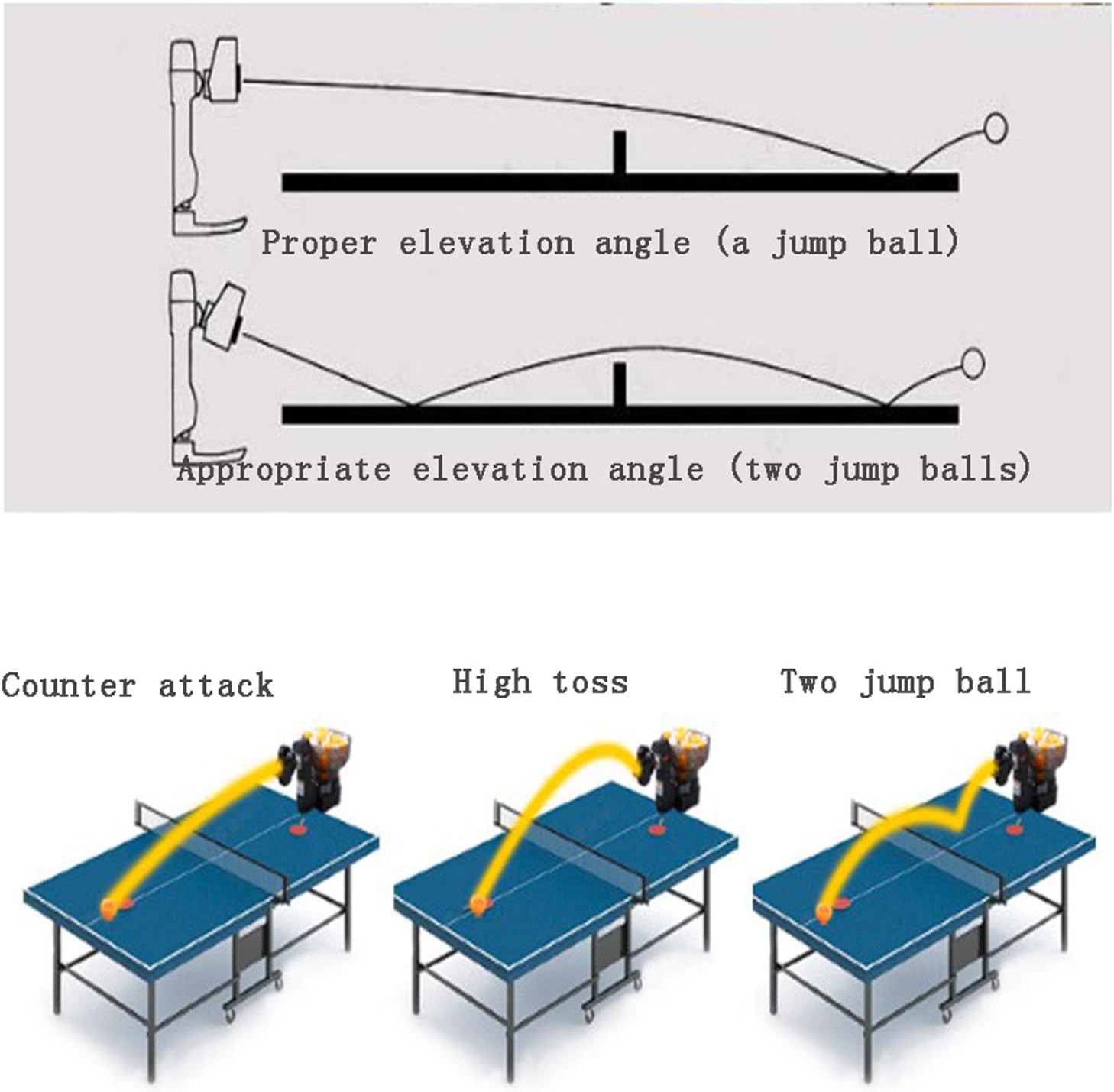 Proper elevation angle (a jump ball)

Appropriate elevation angle (two jump balls)

Counter attack

High toss

Two jump ball