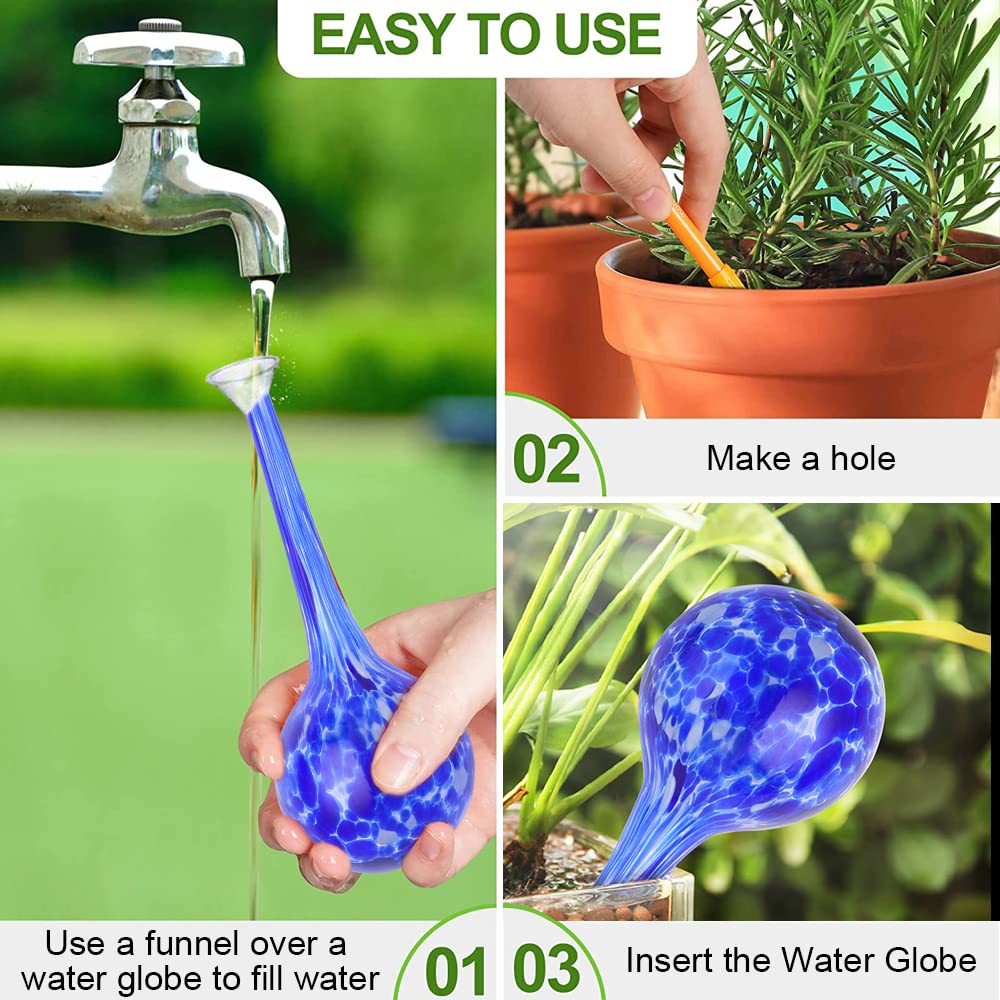 EASY TO USE

02

Make a hole

Use a funnel over a water globe to fill water

01

03

Insert the Water Globe