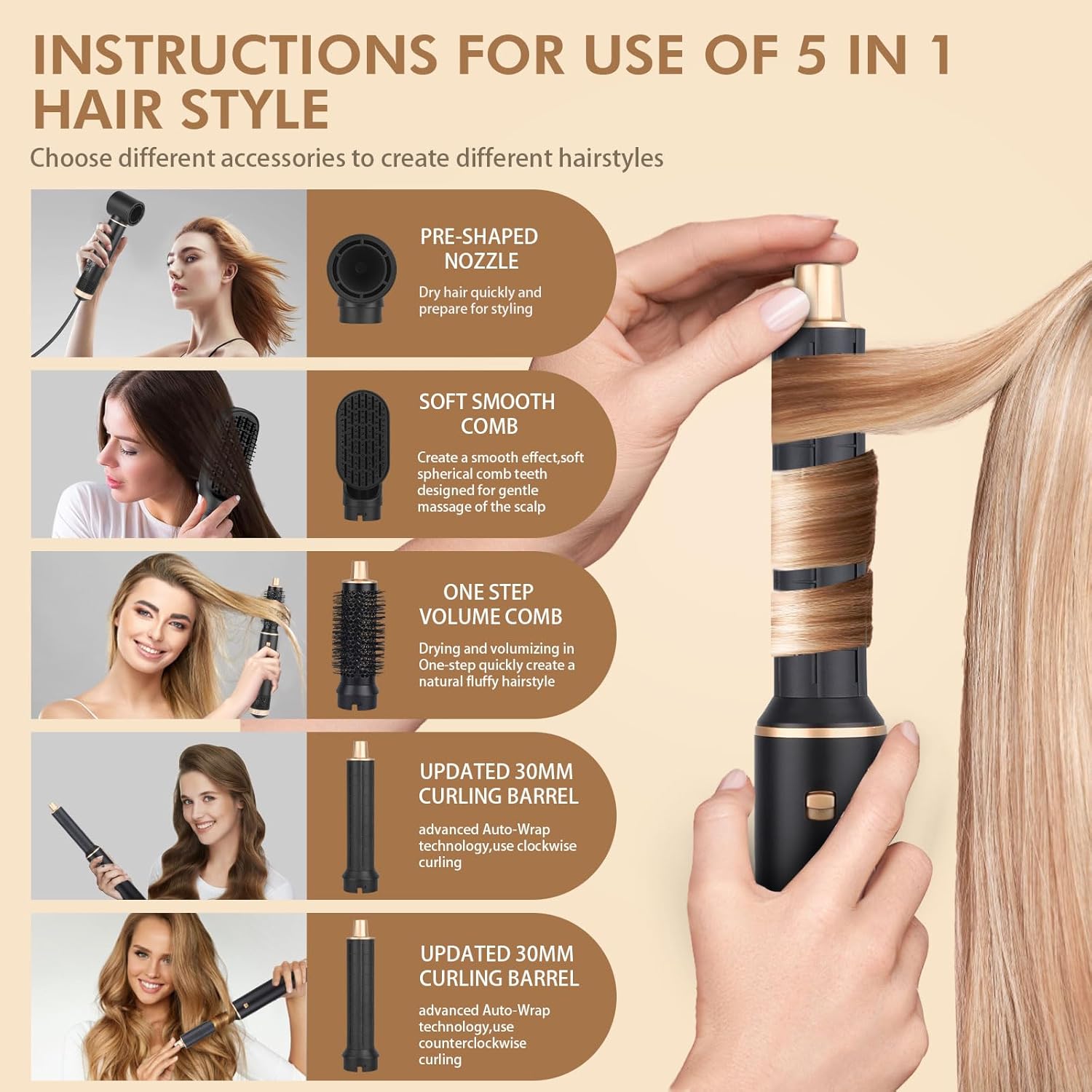 INSTRUCTIONS FOR USE OF 5 IN 1 HAIR STYLE

Choose different accessories to create different hairstyles

PRE-SHAPED NOZZLE

Dry hair quickly and prepare for styling

SOFT SMOOTH COMB

Create a smooth effect,soft spherical comb teeth designed for gentle massage of the scalp

ONE STEP VOLUME COMB

Drying and volumizing in One-step quickly create a natural fluffy hairstyle

UPDATED 30MM CURLING BARREL

advanced Auto-Wrap technology,use clockwise curling

UPDATED 30MM CURLING BARREL

advanced Auto-Wrap technology,use counterclockwise curling