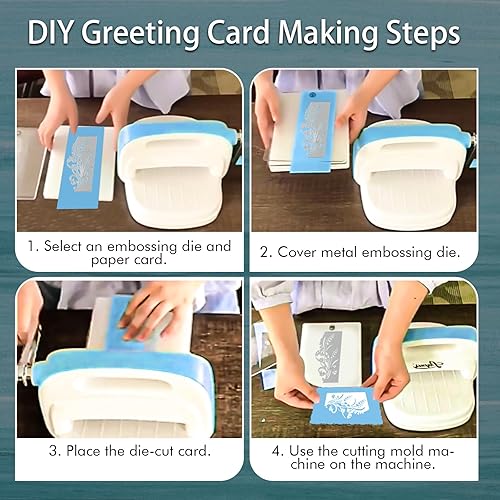 DIY Greeting Card Making Steps

1. Select an embossing die and paper card.

2. Cover metal embossing die.

3. Place the die-cut card.

4. Use the cutting mold machine on the machine.