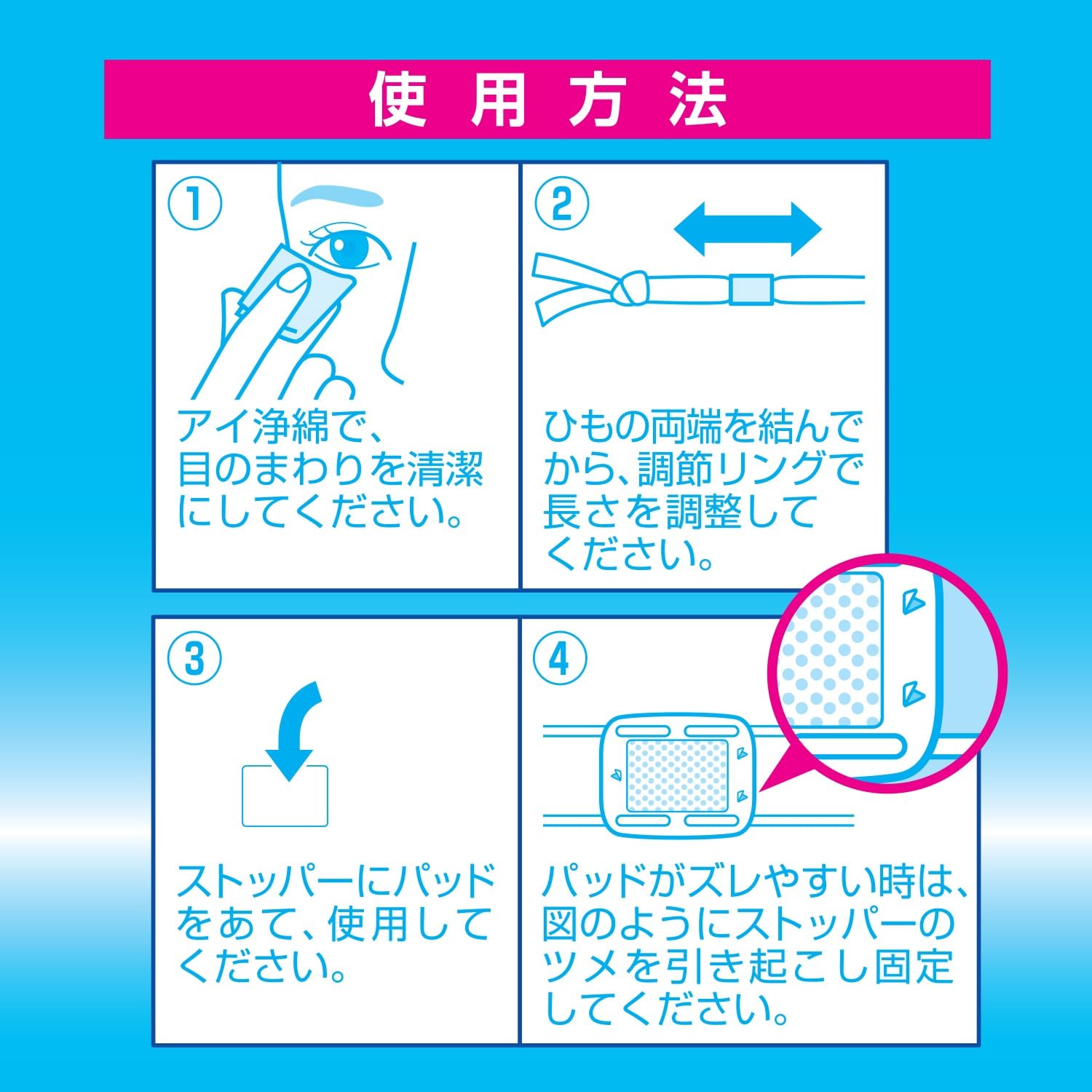 使用方法

①
アイ浄綿で、目のまわりを清潔にしてください。

②
ひもの両端を結んでから、調節リングで長さを調整してください。

③
ストッパーにパッドをあて、使用してください。

④
パッドがズレやすい時は、図のようにストッパーのツメを引き起こし固定してください。