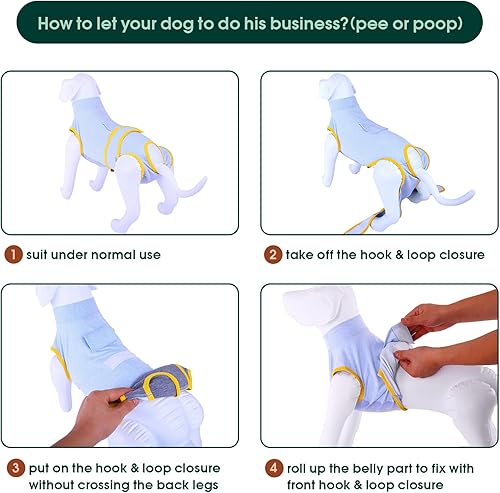 How to let your dog to do his business?(pee or poop)

1 suit under normal use

2 take off the hook & loop closure

3 put on the hook & loop closure without crossing the back legs

4 roll up the belly part to fix with front hook & loop closure