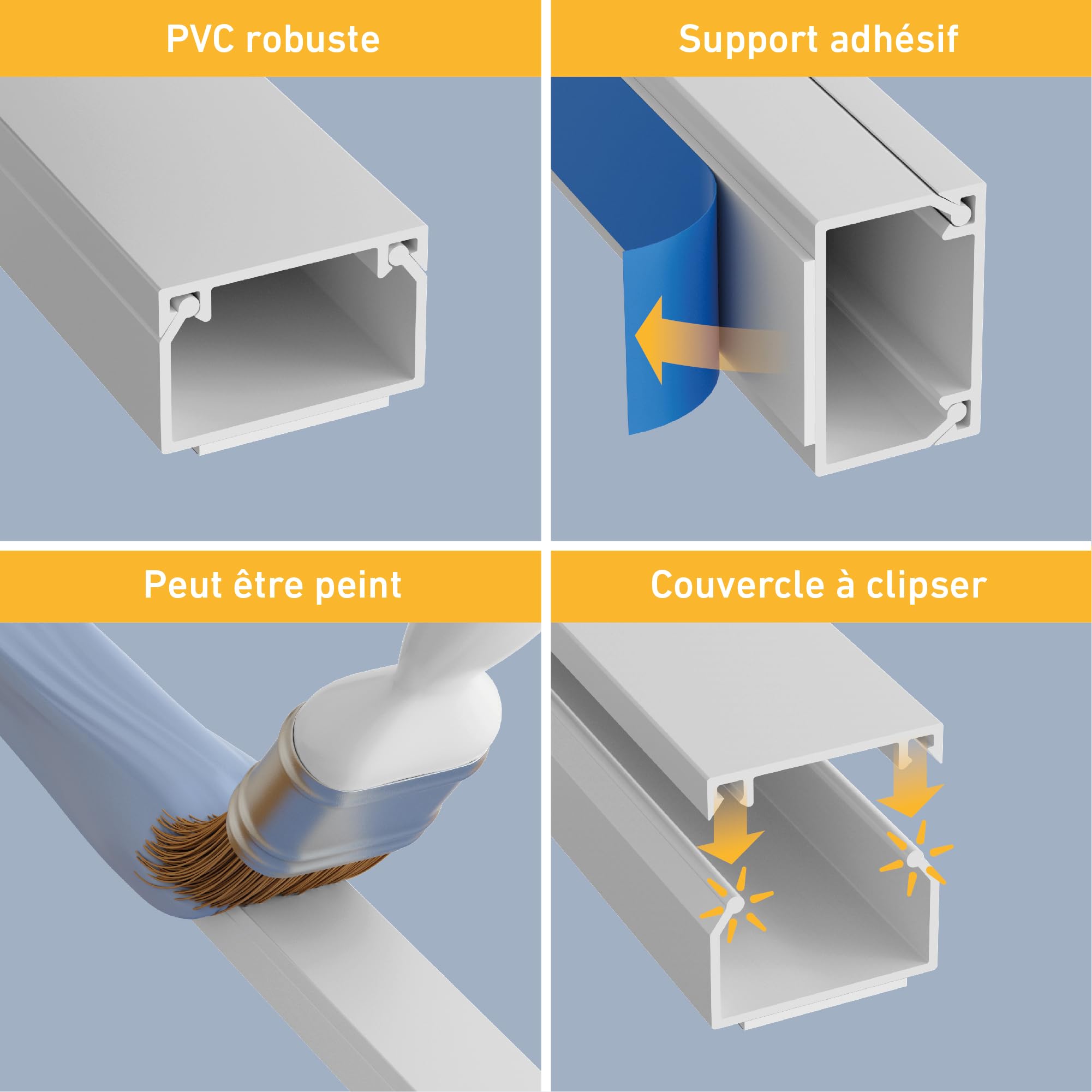 PVC robuste

Support adhésif

Peut être peint

Couvercle à clipser