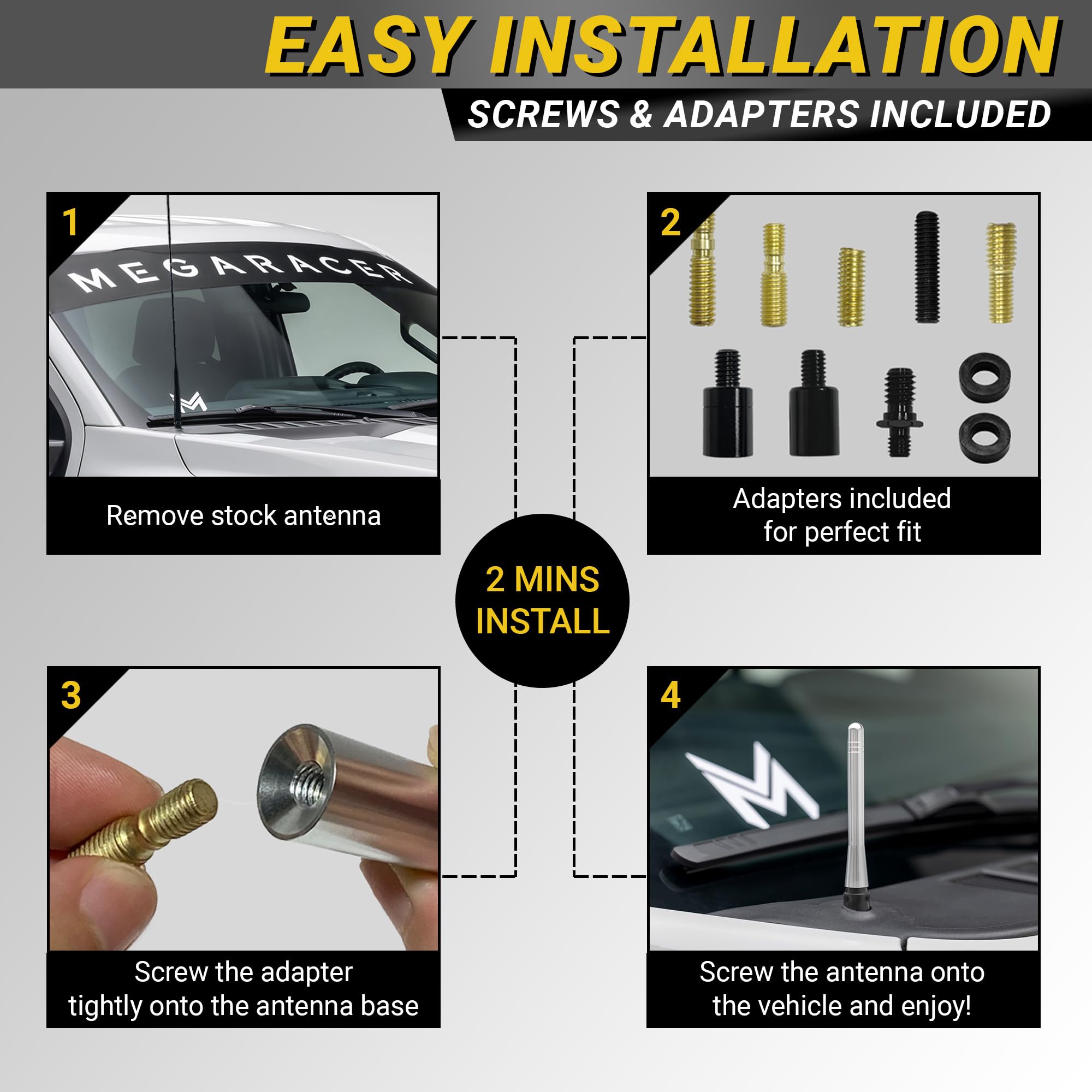 EASY INSTALLATION

SCREWS & ADAPTERS INCLUDED

1

MEGARACER

Remove stock antenna

2

Adapters included for perfect fit

2 MINS INSTALL

3

Screw the adapter tightly onto the antenna base

4

Screw the antenna onto the vehicle and enjoy!