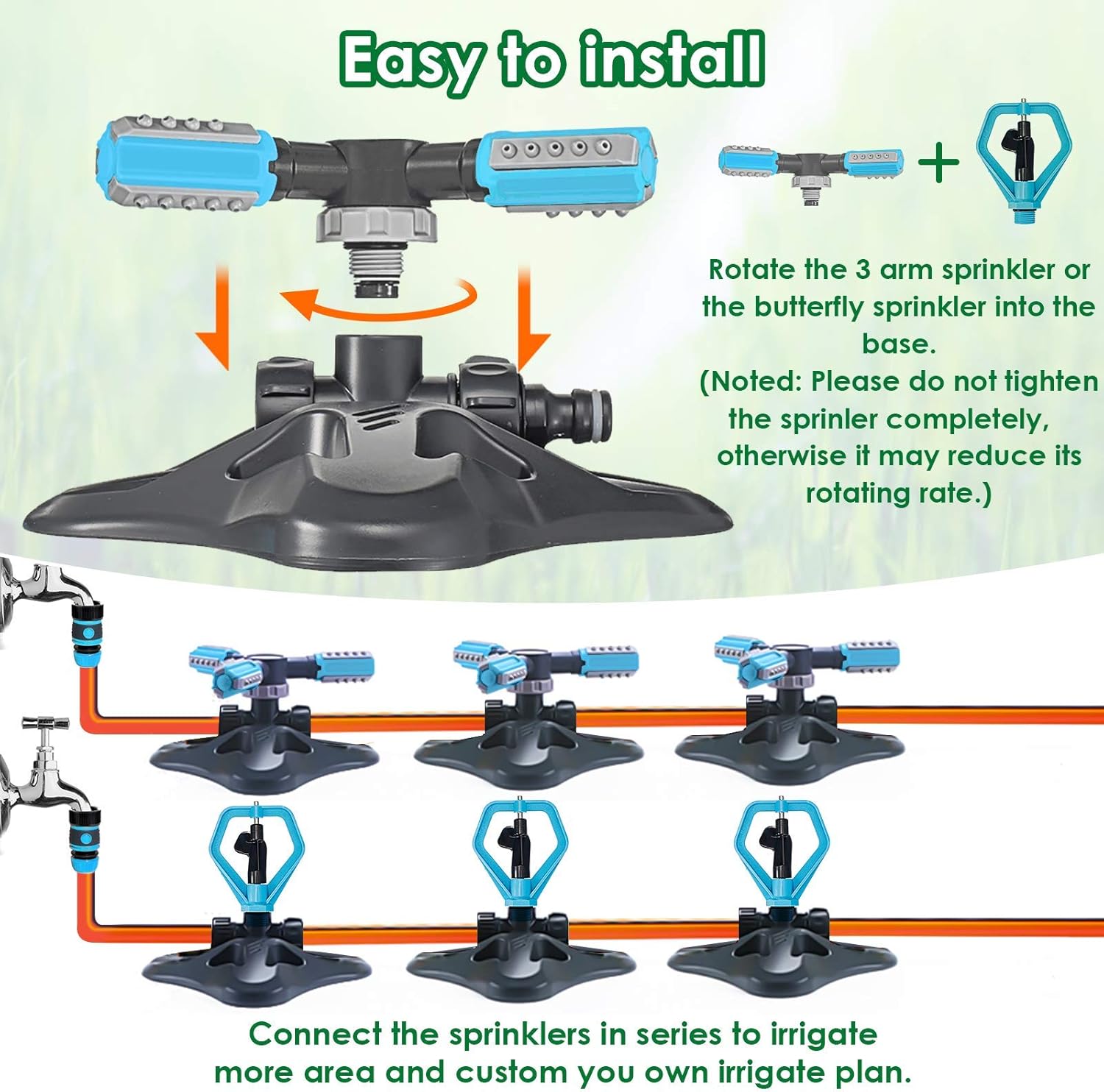 Easy to install

+

Rotate the 3 arm sprinkler or the butterfly sprinkler into the base.
(Noted: Please do not tighten the sprinler completely, otherwise it may reduce its rotating rate.)

Connect the sprinklers in series to irrigate more area and custom you own irrigate plan.