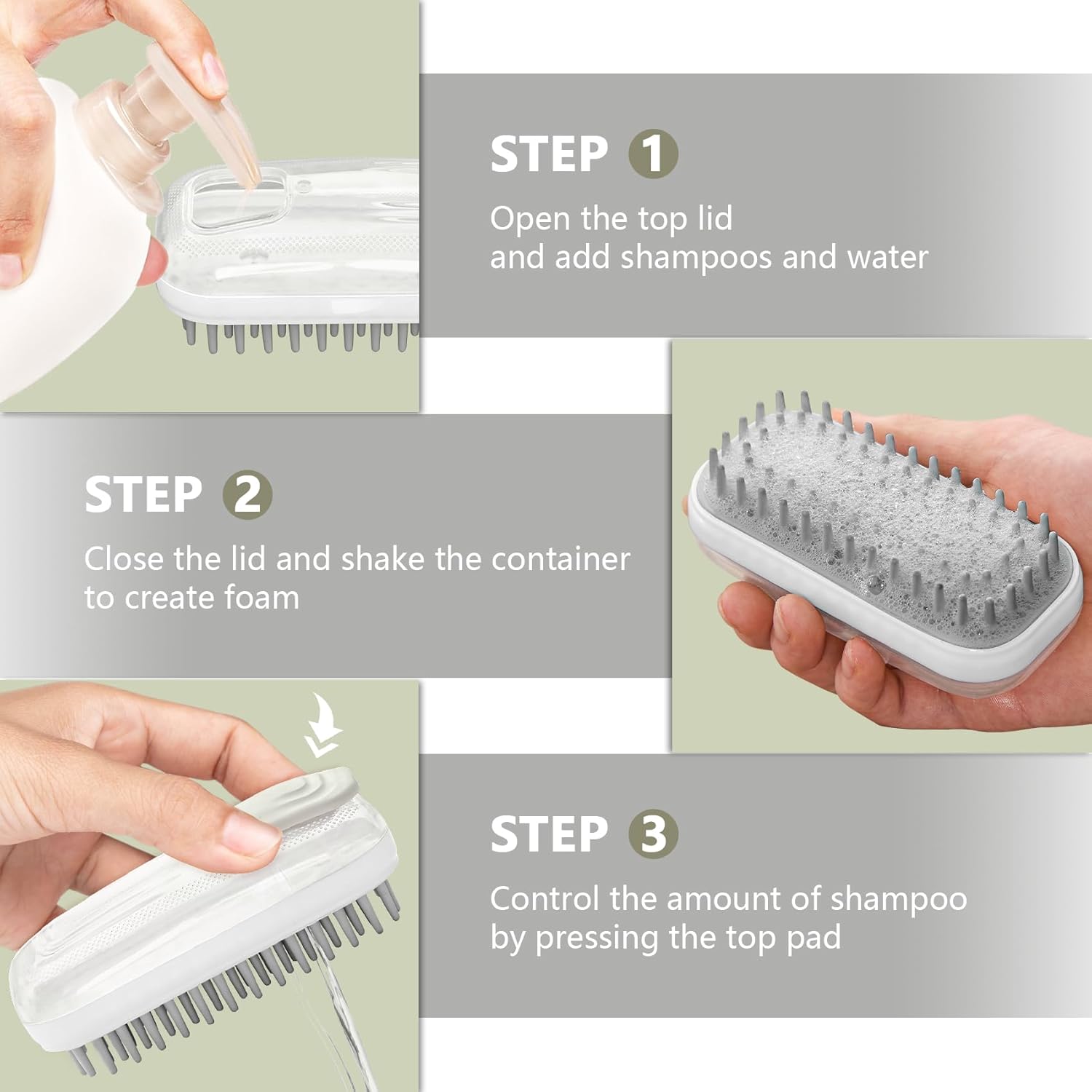 STEP 1
Open the top lid and add shampoos and water

STEP 2
Close the lid and shake the container to create foam

STEP 3
Control the amount of shampoo by pressing the top pad