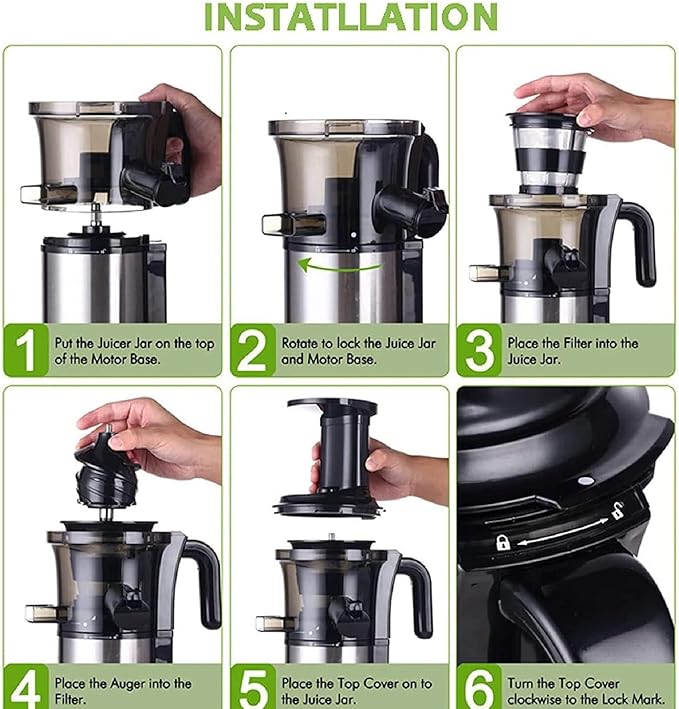 INSTATLLATION

1 Put the Juicer Jar on the top of the Motor Base.

2 Rotate to lock the Juice Jar and Motor Base.

3 Place the Filter into the Juice Jar.

4 Place the Auger into the Filter.

5 Place the Top Cover on to the Juice Jar.

6 Turn the Top Cover clockwise to the Lock Mark.