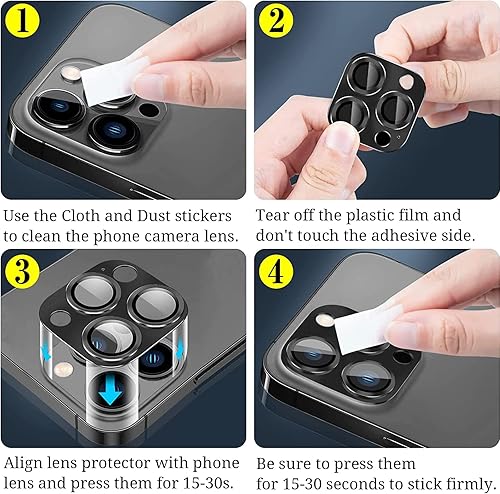 1

Use the Cloth and Dust stickers to clean the phone camera lens.

2

Tear off the plastic film and don't touch the adhesive side.

3

Align lens protector with phone lens and press them for 15-30s.

4

Be sure to press them for 15-30 seconds to stick firmly.