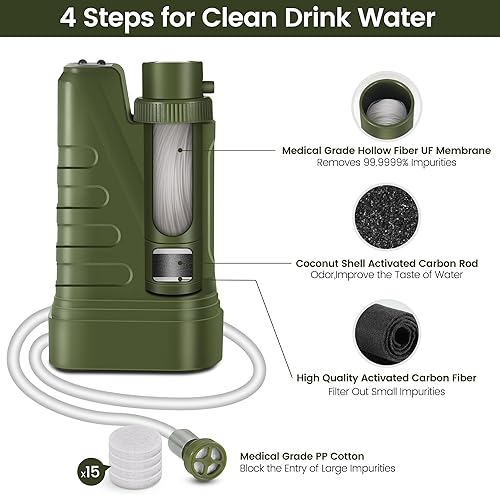 4 Steps for Clean Drink Water

Medical Grade Hollow Fiber UF Membrane
Removes 99.9999% Impurities

Coconut Shell Activated Carbon Rod
Odor,Improve the Taste of Water

High Quality Activated Carbon Fiber
Filter Out Small Impurities

x15

Medical Grade PP Cotton
Block the Entry of Large Impurities