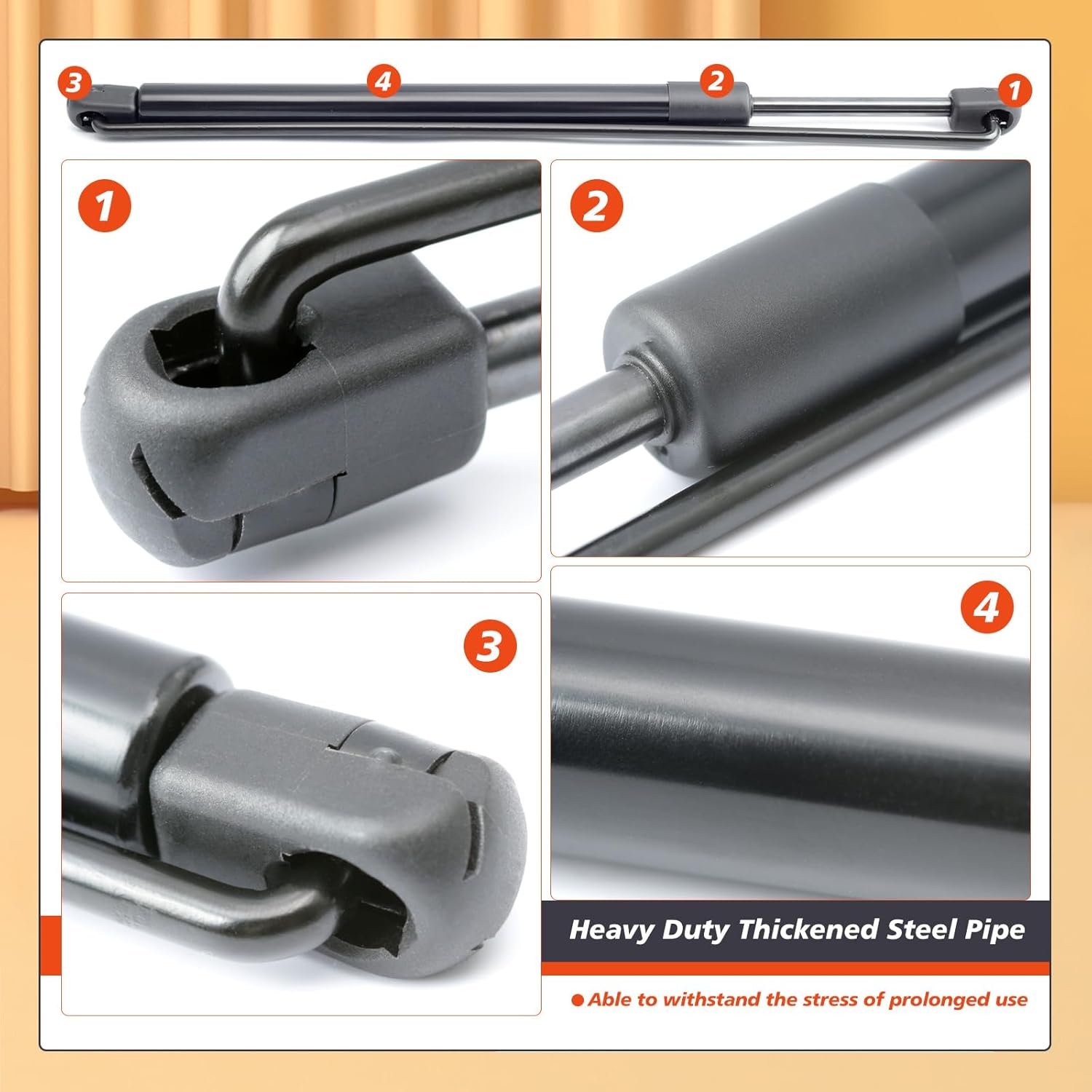 3 4 2 1

1

2

3

4

Heavy Duty Thickened Steel Pipe

● Able to withstand the stress of prolonged use