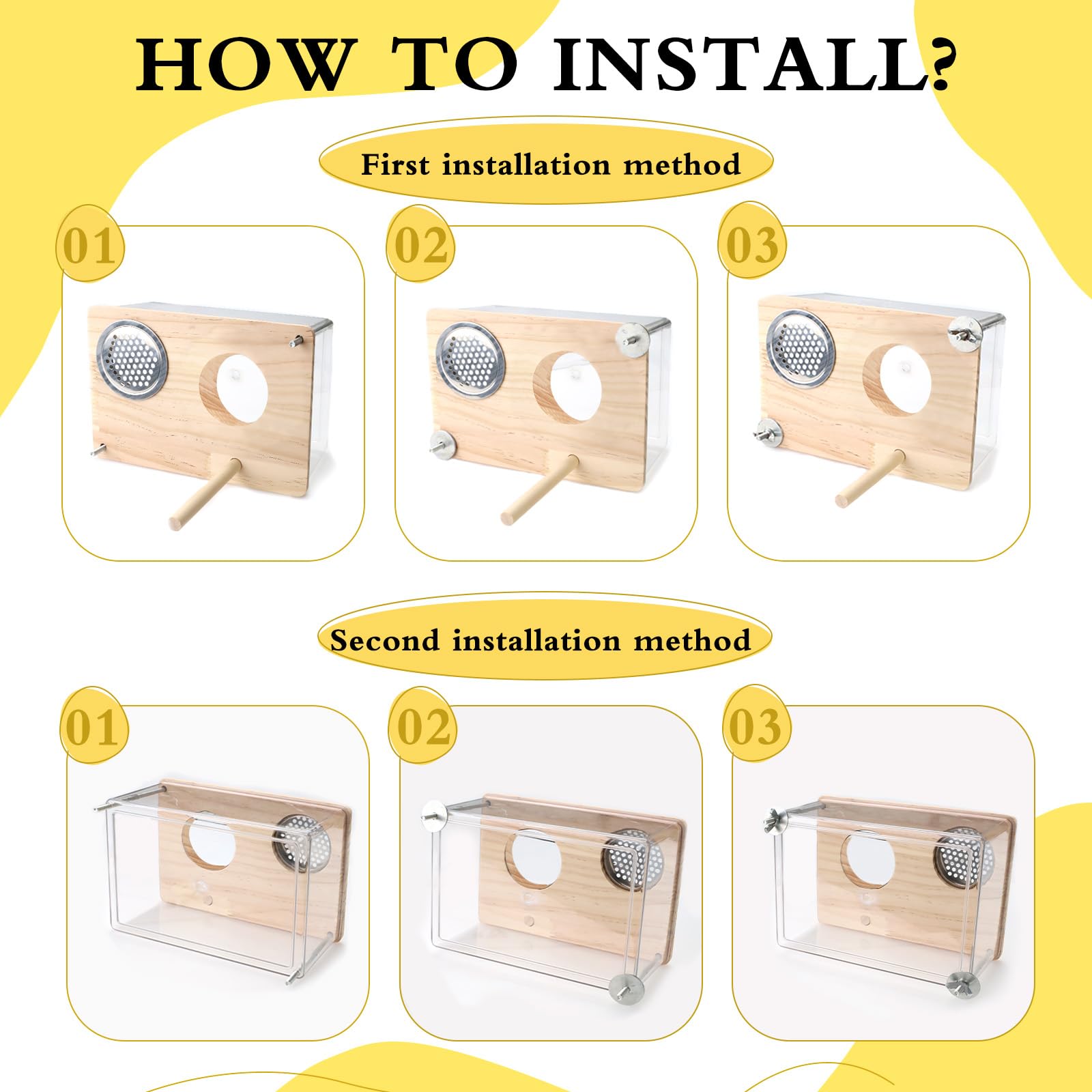 HOW TO INSTALL?

First installation method

01

02

03

Second installation method

01

02

03