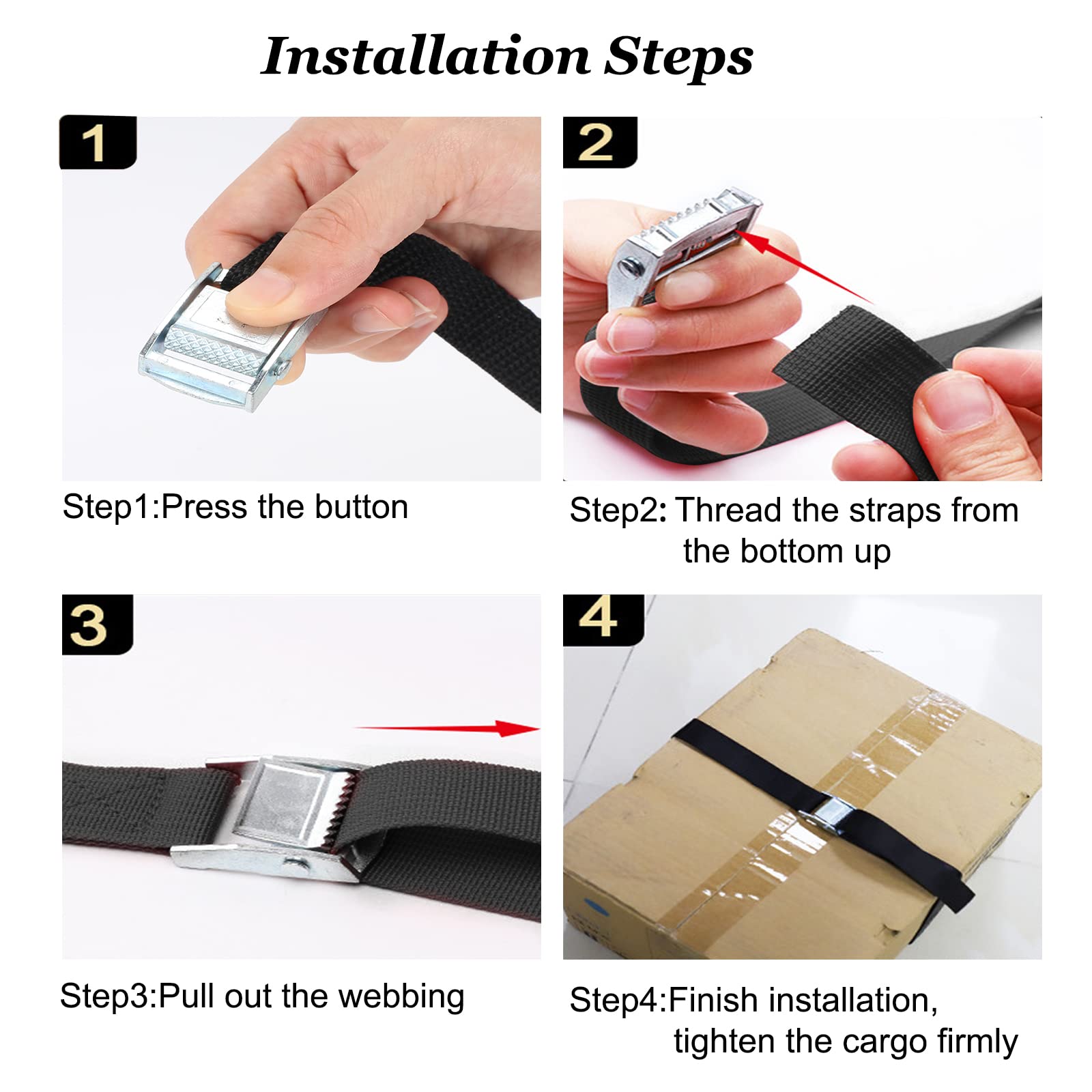 Installation Steps

1

Step1:Press the button

2

Step2: Thread the straps from the bottom up

3

Step3:Pull out the webbing

4

Step4:Finish installation, tighten the cargo firmly