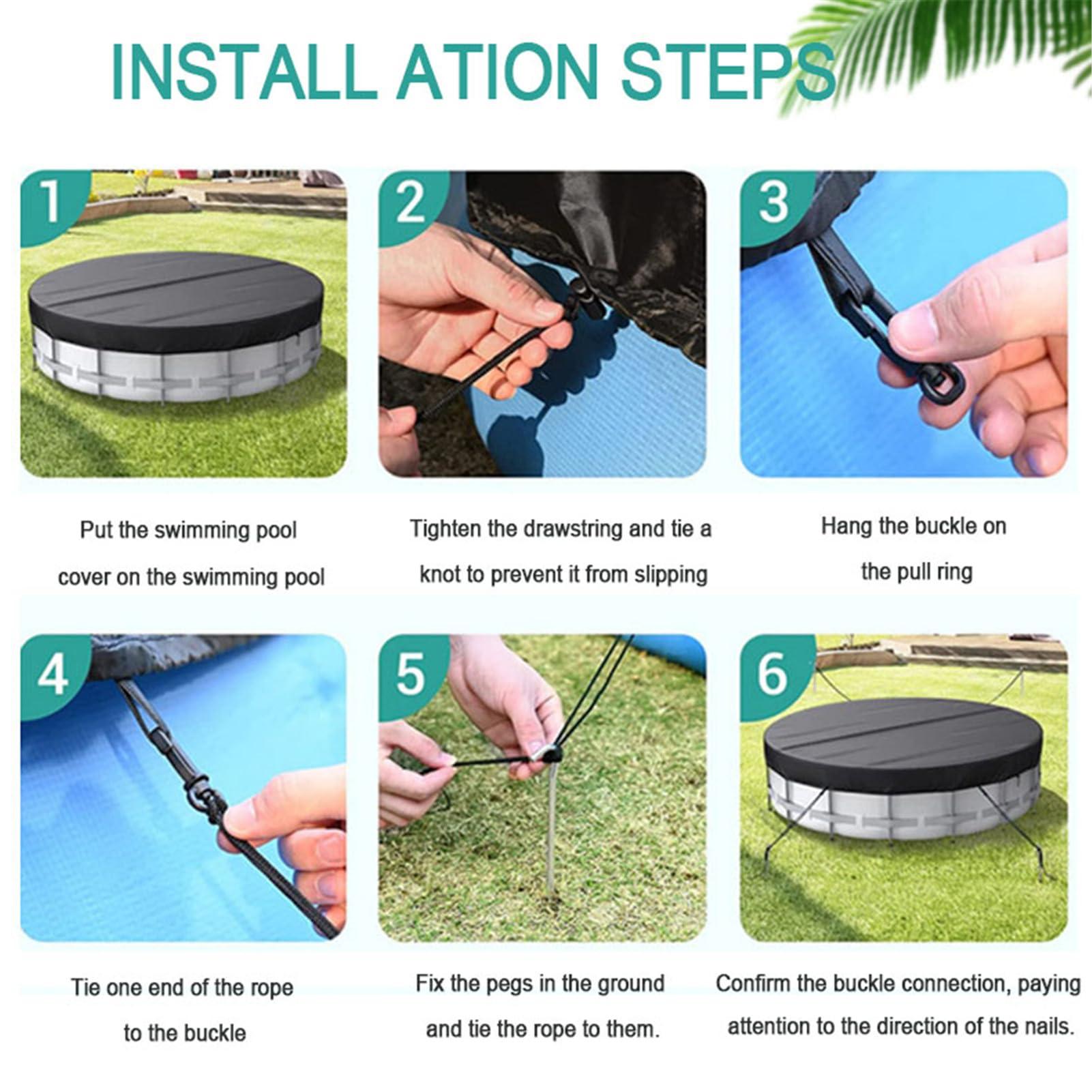 INSTALL ATION STEPS

1

Put the swimming pool cover on the swimming pool

2

Tighten the drawstring and tie a knot to prevent it from slipping

3

Hang the buckle on the pull ring

4

Tie one end of the rope to the buckle

5

Fix the pegs in the ground and tie the rope to them.

6

Confirm the buckle connection, paying attention to the direction of the nails.