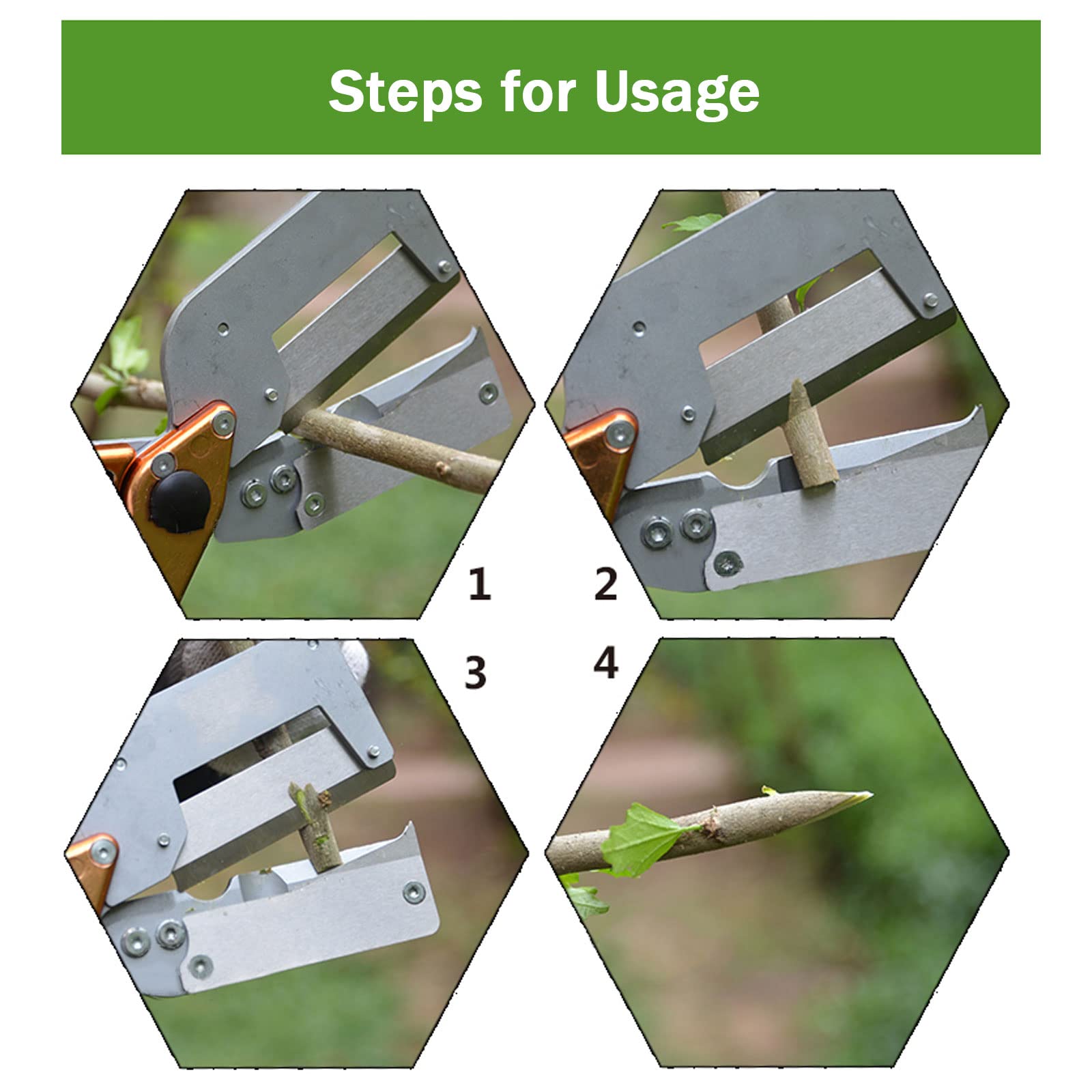 Steps for Usage

1

2

3

4