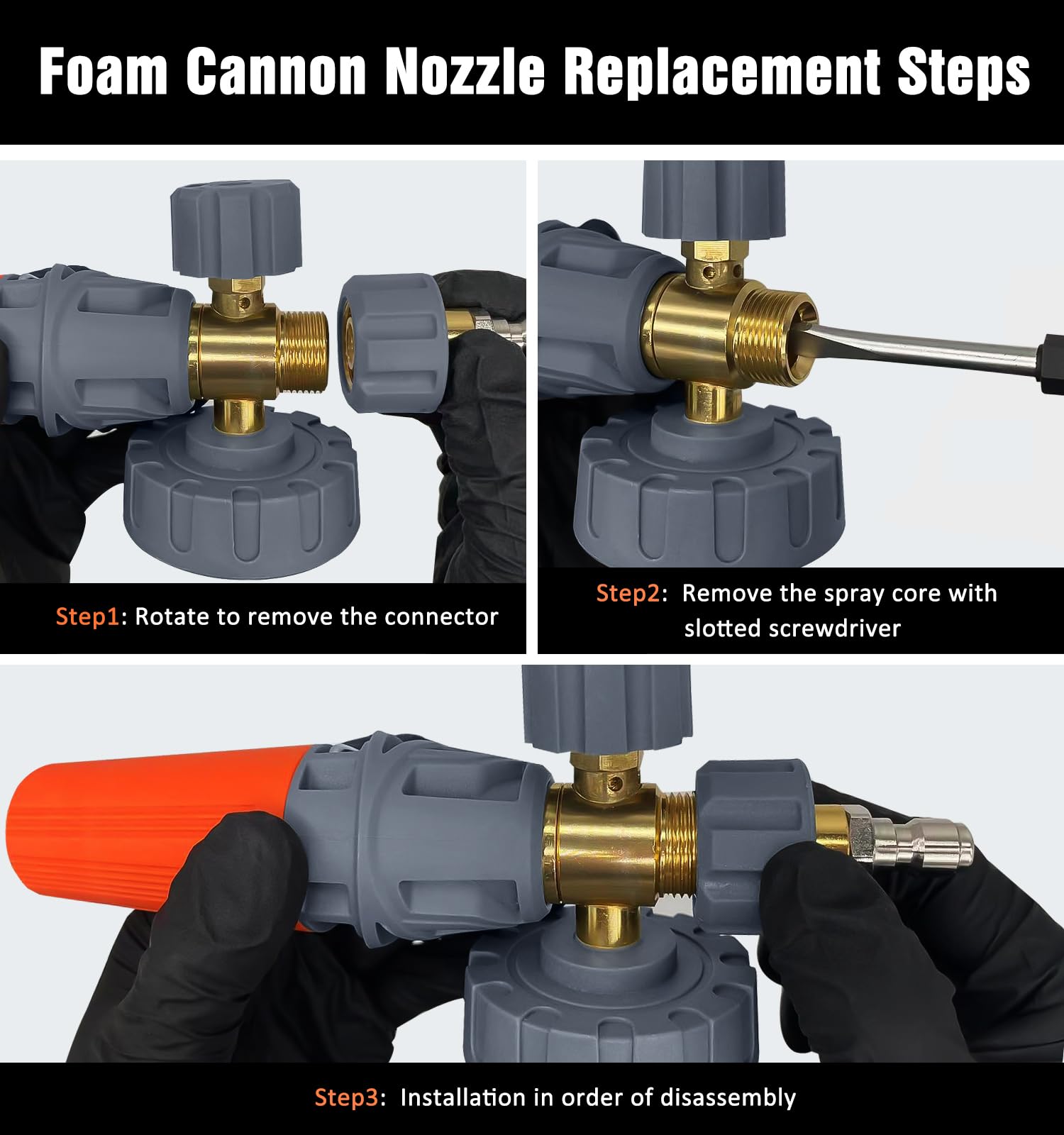 Foam Cannon Nozzle Replacement Steps

Step1: Rotate to remove the connector

Step2: Remove the spray core with slotted screwdriver

Step3: Installation in order of disassembly