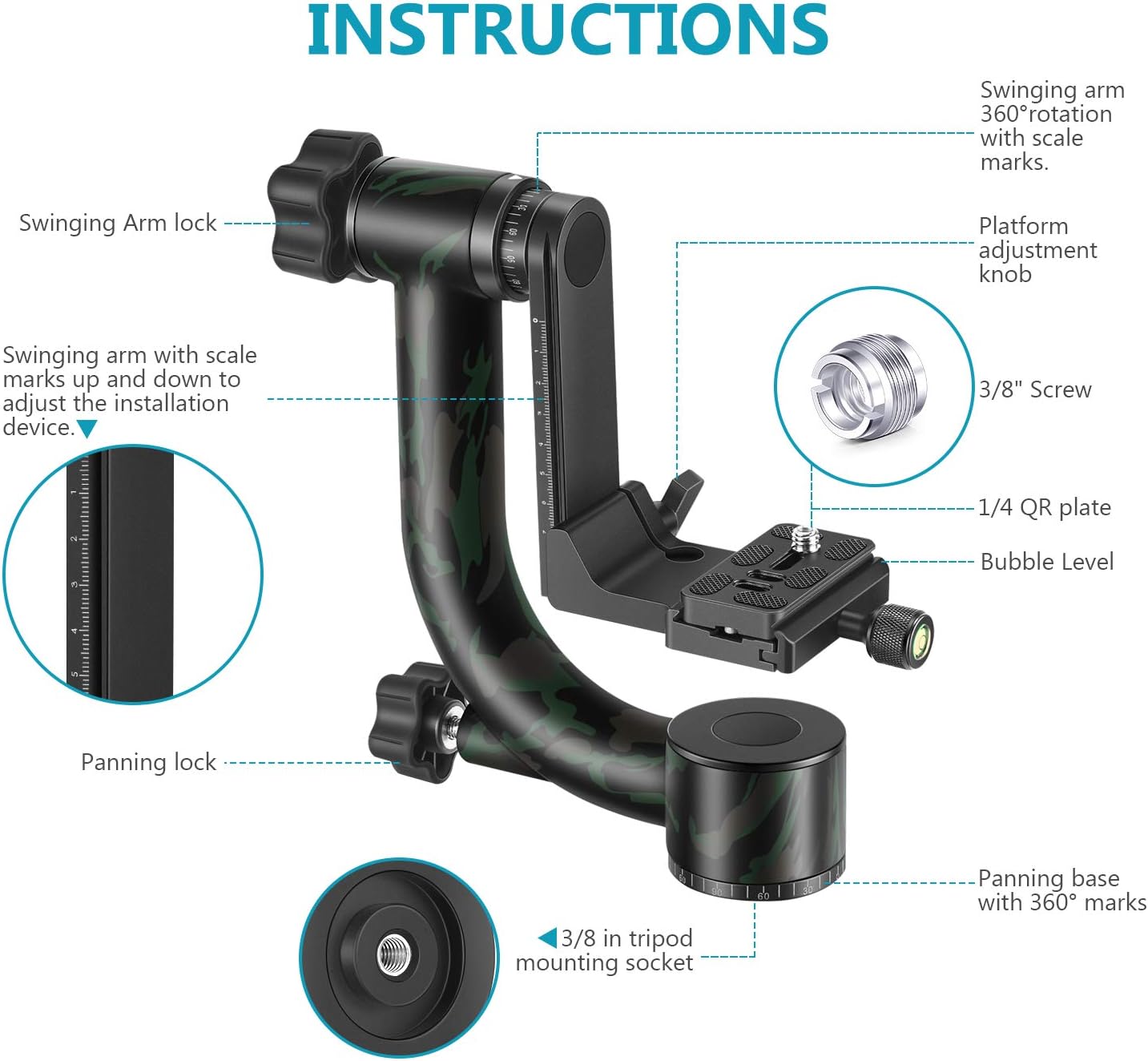 INSTRUCTIONS

Swinging arm 360°rotation with scale marks.

Swinging Arm lock

Platform adjustment knob

Swinging arm with scale marks up and down to adjust the installation device.

3/8" Screw

1/4 QR plate

Bubble Level

Panning lock

Panning base with 360° marks

3/8 in tripod mounting socket