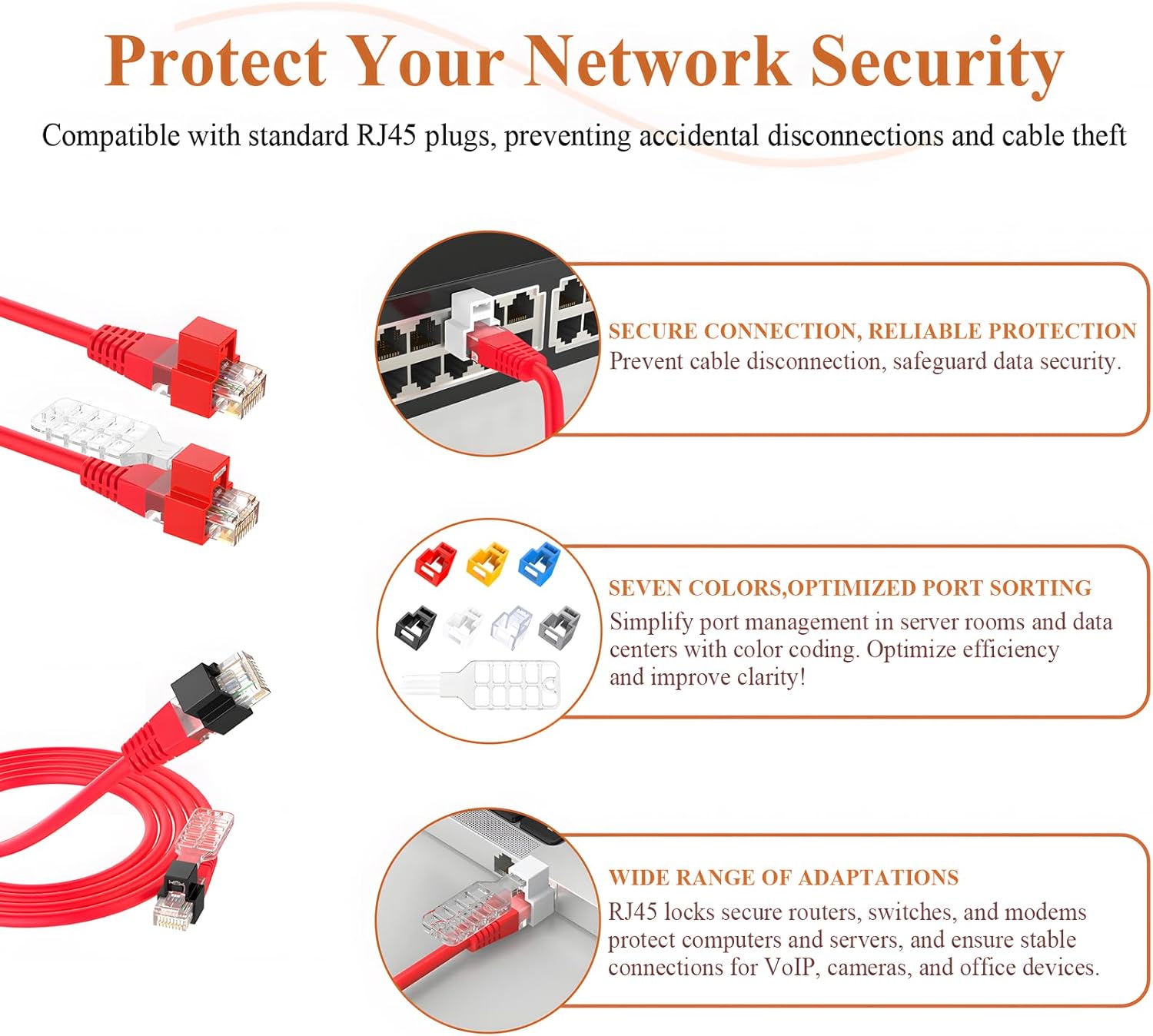 Protect Your Network Security

Compatible with standard RJ45 plugs, preventing accidental disconnections and cable theft

SECURE CONNECTION, RELIABLE PROTECTION

Prevent cable disconnection, safeguard data security.

SEVEN COLORS,OPTIMIZED PORT SORTING

Simplify port management in server rooms and data centers with color coding. Optimize efficiency and improve clarity!

WIDE RANGE OF ADAPTATIONS

RJ45 locks secure routers, switches, and modems protect computers and servers, and ensure stable connections for VoIP, cameras, and office devices.