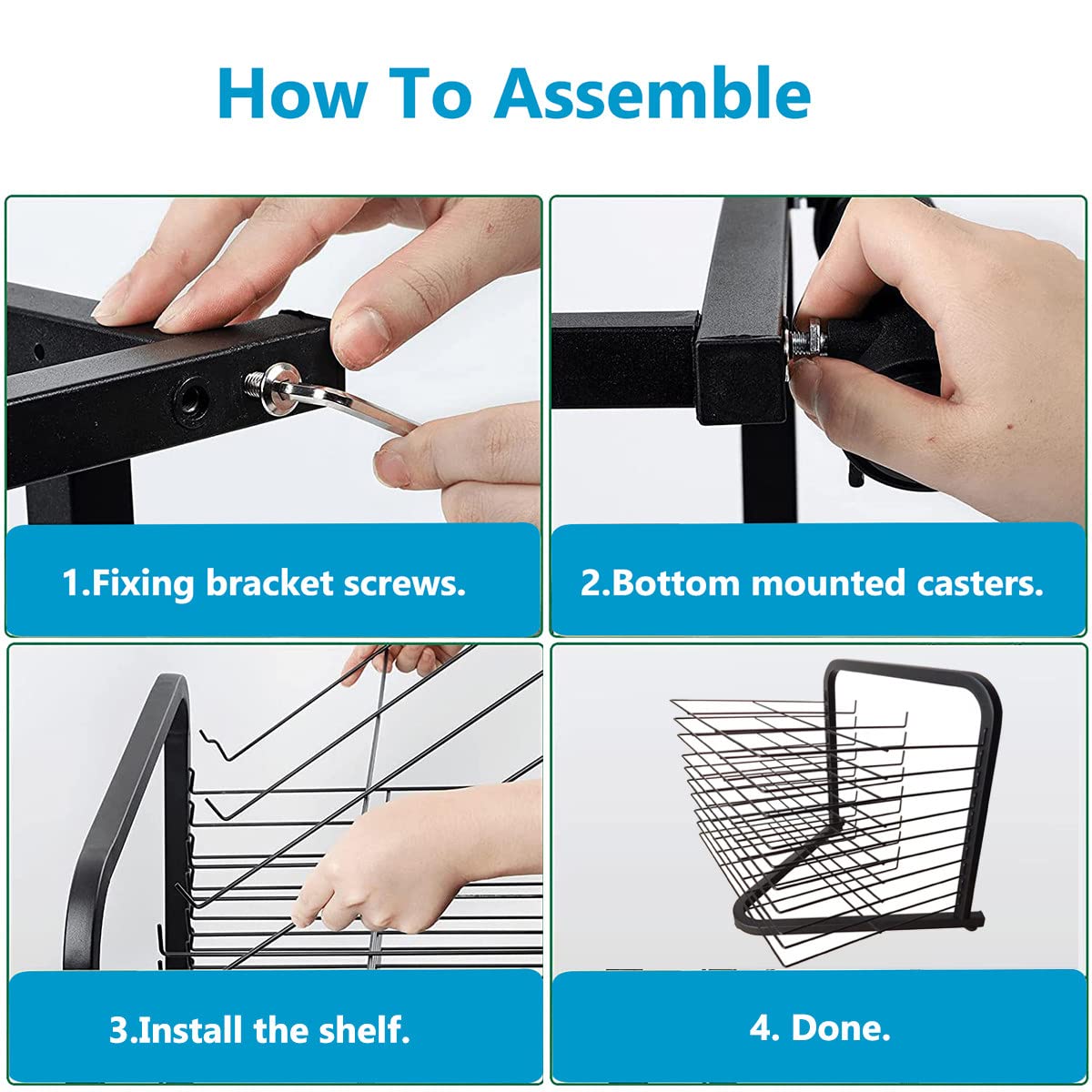 How To Assemble

1.Fixing bracket screws.

2.Bottom mounted casters.

3.Install the shelf.

4. Done.