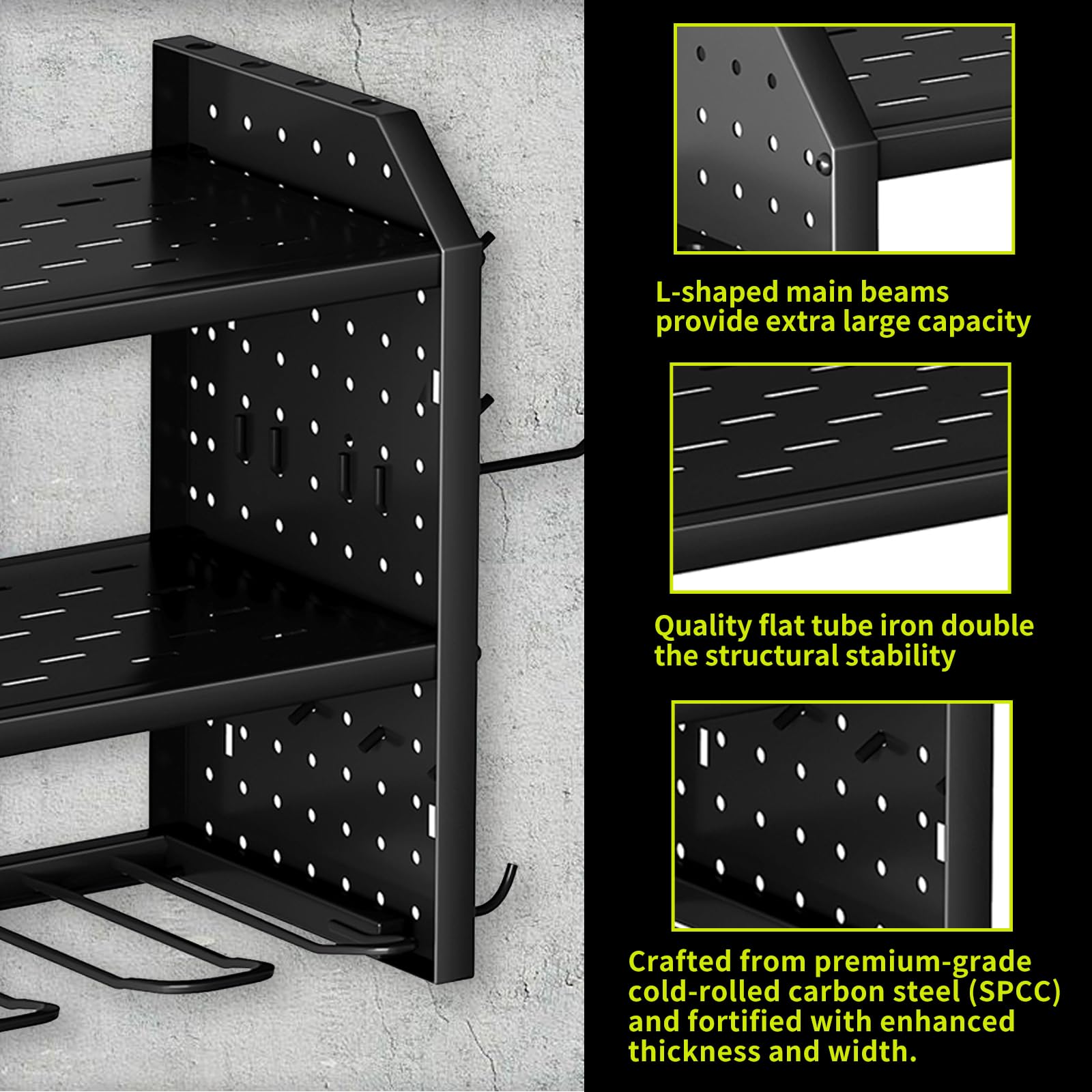 L-shaped main beams provide extra large capacity

Quality flat tube iron double the structural stability

Crafted from premium-grade cold-rolled carbon steel (SPCC) and fortified with enhanced thickness and width.