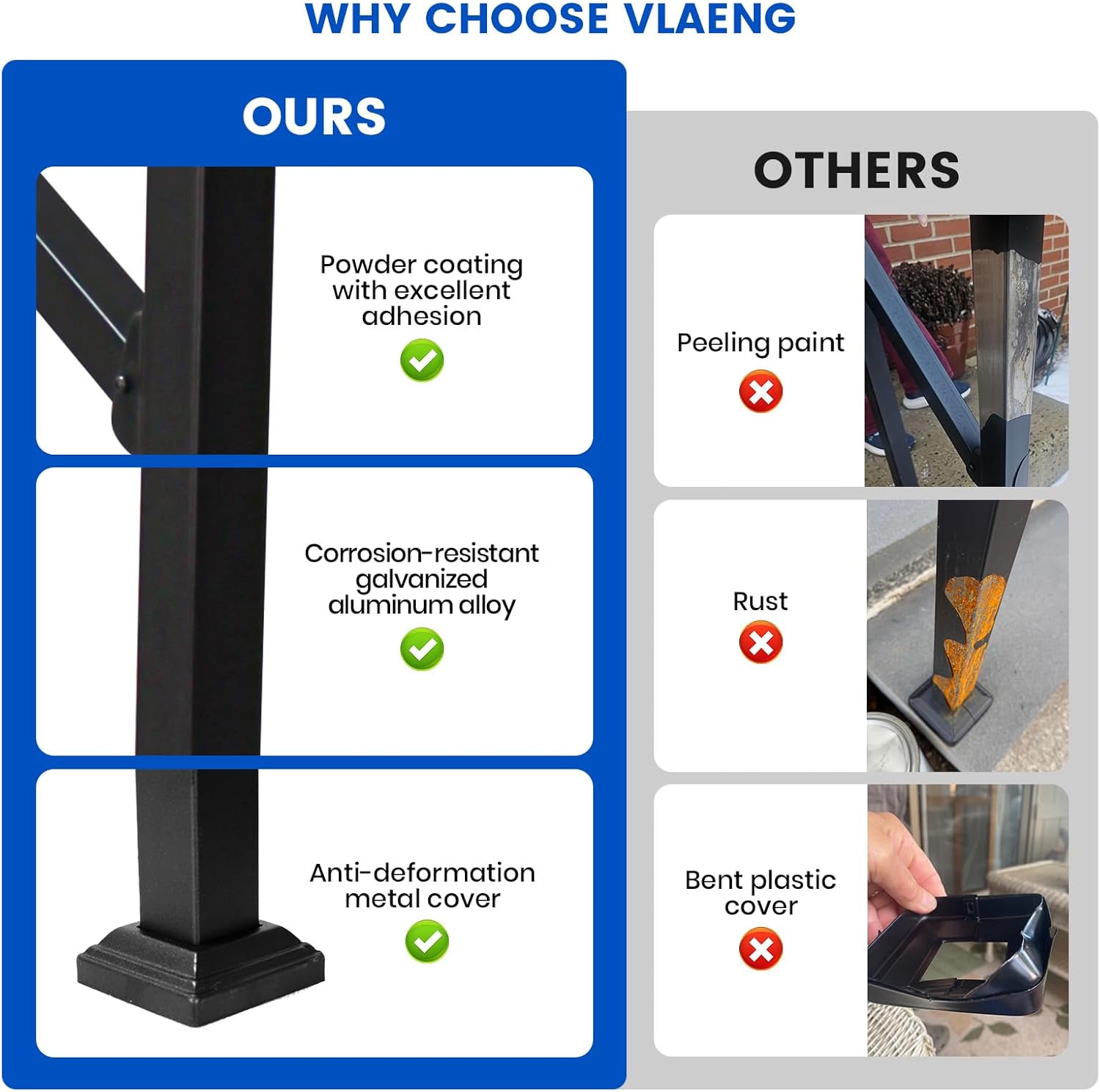 WHY CHOOSE VLAENG

OURS

Powder coating with excellent adhesion

Corrosion-resistant galvanized aluminum alloy

Anti-deformation metal cover

OTHERS

Peeling paint

Rust

Bent plastic cover